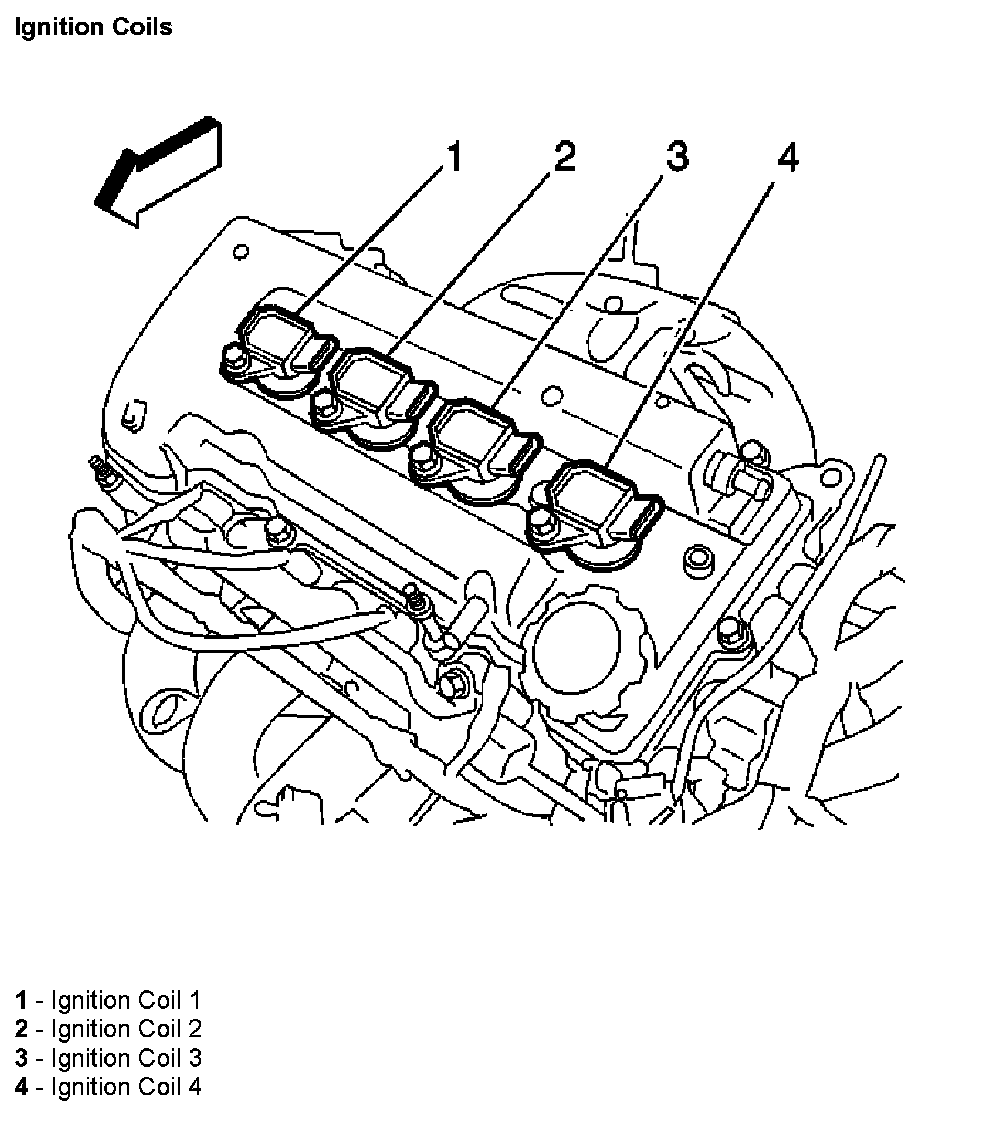 Ignition Coils

1
2
3
4

1 - Ignition Coil 1
2 - Ignition Coil 2
3 - Ignition Coil 3
4 - Ignition Coil 4