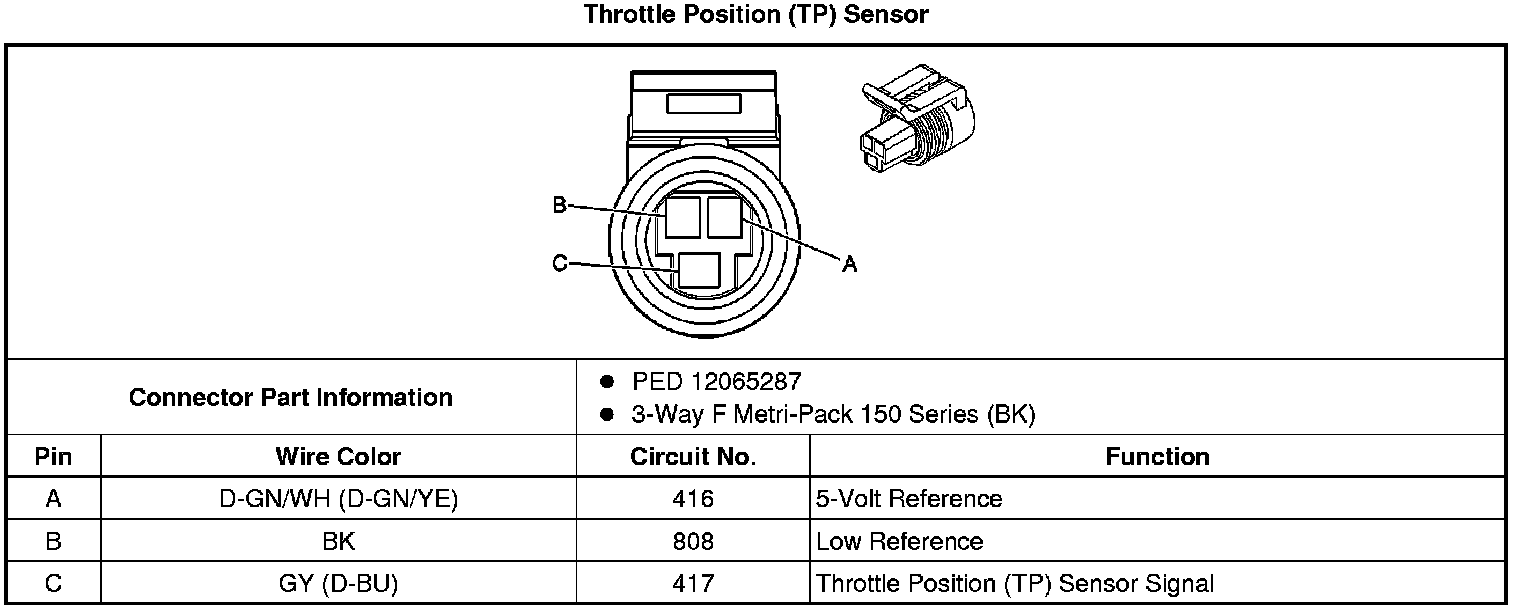 Throttle Position (TP) Sensor

B
C
A

Connector Part Information

- PED 12065287
- 3-Way F Metri-Pack 150 Series (BK)

| Pin | Wire Color | Circuit No. | Function |
|---|---|---|---|
| A | D-GN/WH (D-GN/YE) | 416 | 5-Volt Reference |
| B | BK | 808 | Low Reference |
| C | GY (D-BU) | 417 | Throttle Position (TP) Sensor Signal |