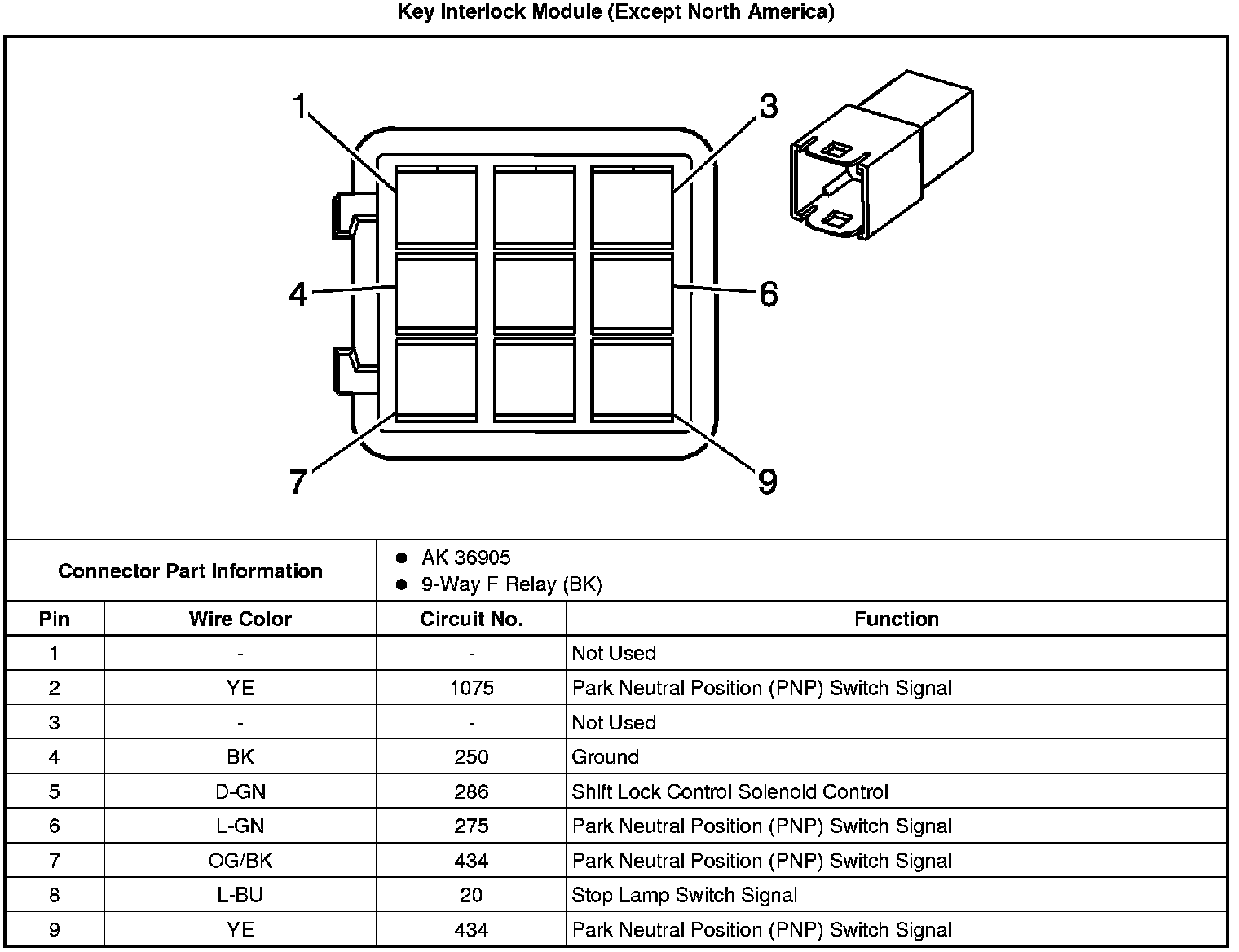 Key Interlock Module (Except North America)

1
3
4
6
7
9

Connector Part Information

- AK 36905
- 9-Way F Relay (BK)

| Pin | Wire Color | Circuit No. | Function |
|---|---|---|---|
| 1 | - | - | Not Used |
| 2 | YE | 1075 | Park Neutral Position (PNP) Switch Signal |
| 3 | - | - | Not Used |
| 4 | BK | 250 | Ground |
| 5 | D-GN | 286 | Shift Lock Control Solenoid Control |
| 6 | L-GN | 275 | Park Neutral Position (PNP) Switch Signal |
| 7 | OG/BK | 434 | Park Neutral Position (PNP) Switch Signal |
| 8 | L-BU | 20 | Stop Lamp Switch Signal |
| 9 | YE | 434 | Park Neutral Position (PNP) Switch Signal |