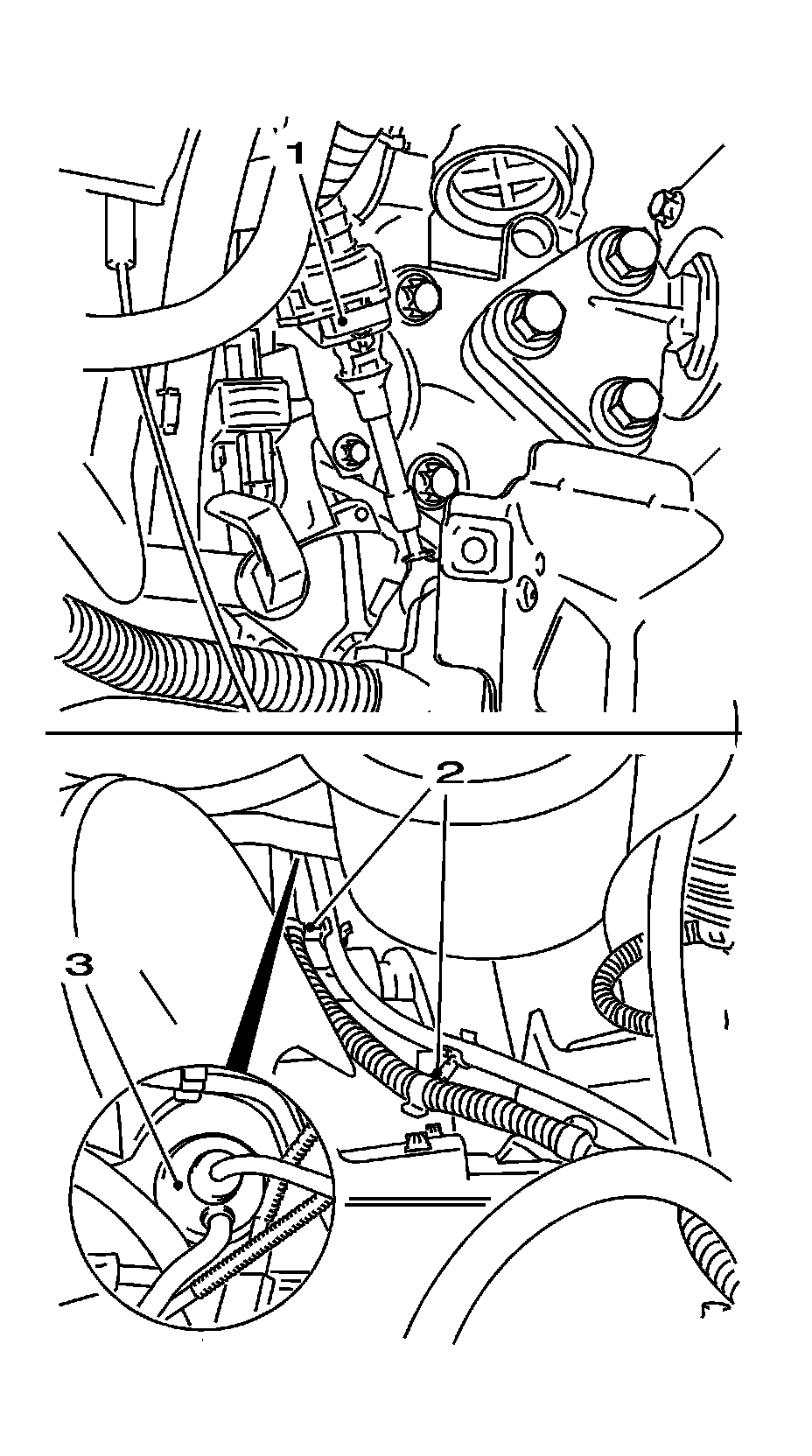 1

2

3