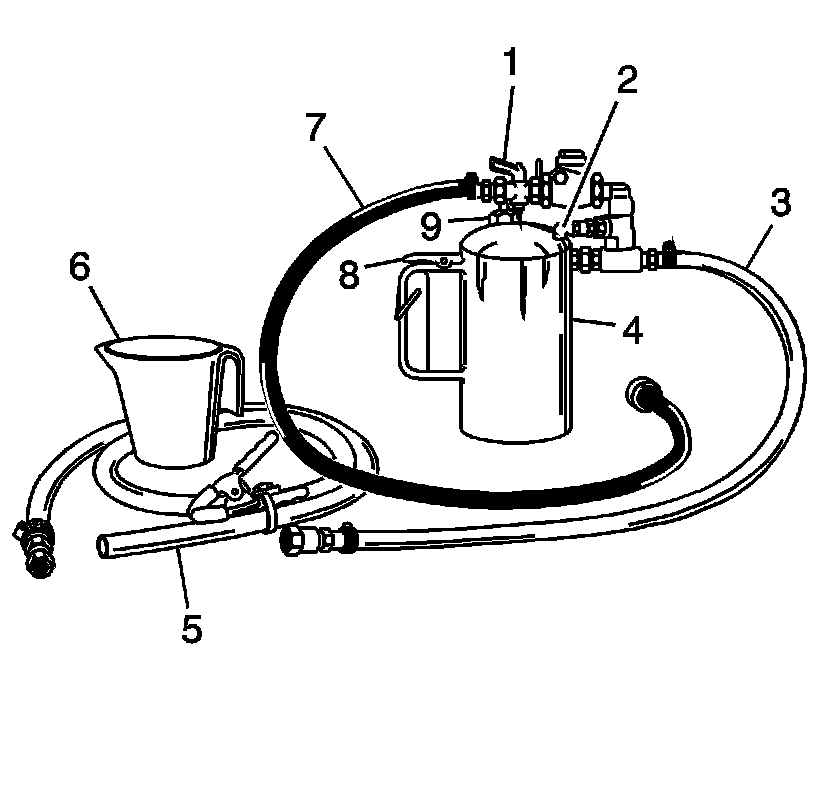 1
2
7
3
9
8
6
4
5