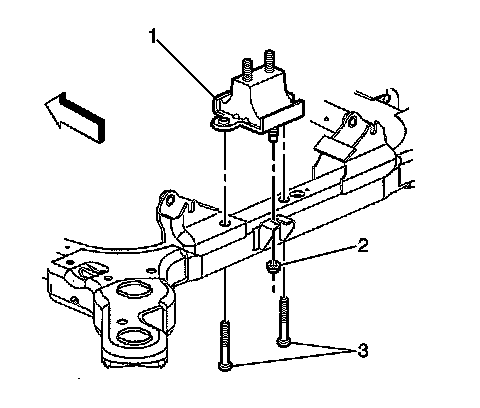 1
2
3