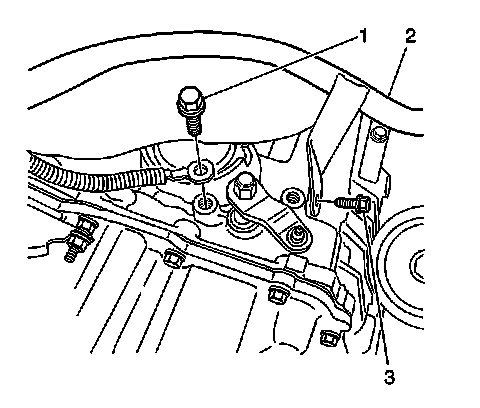 1
2
3