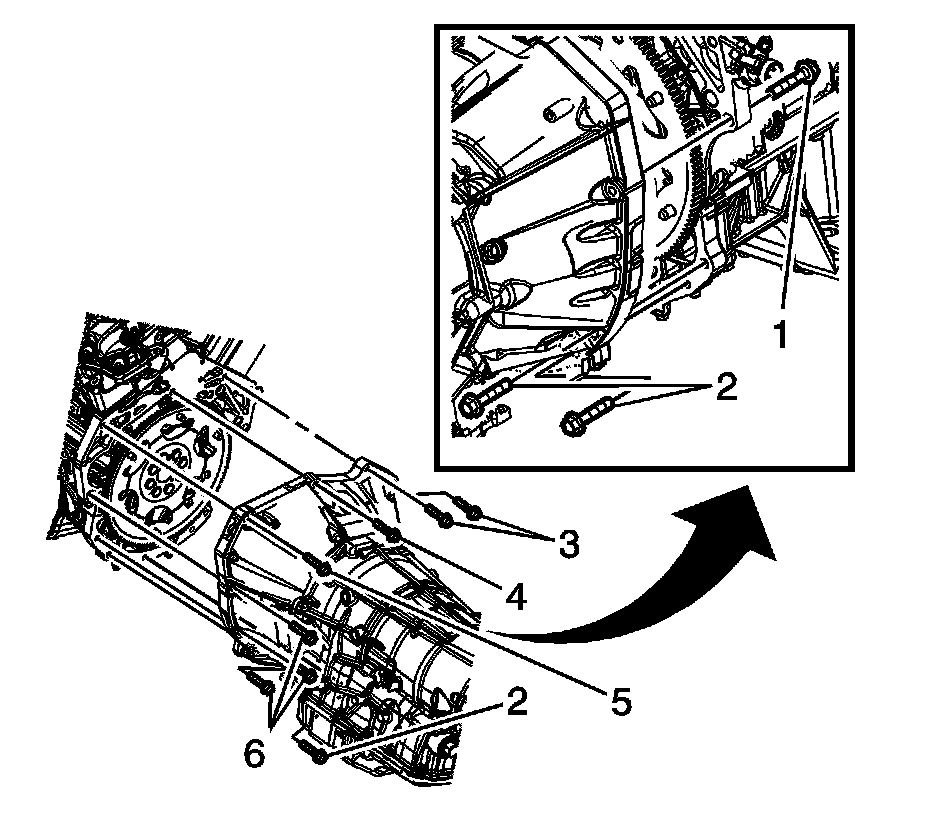 1
2
3
4
5
2
6