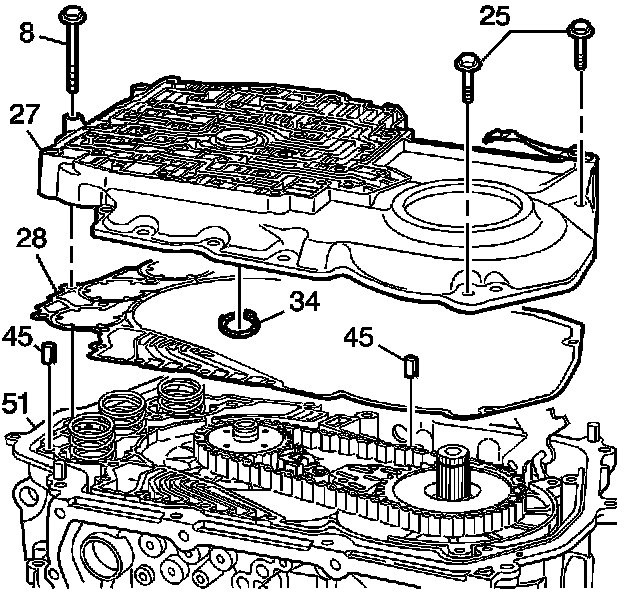 8
25
27
28
34
45
45
51