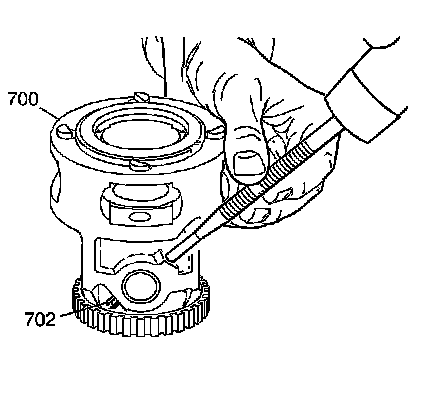 700

702