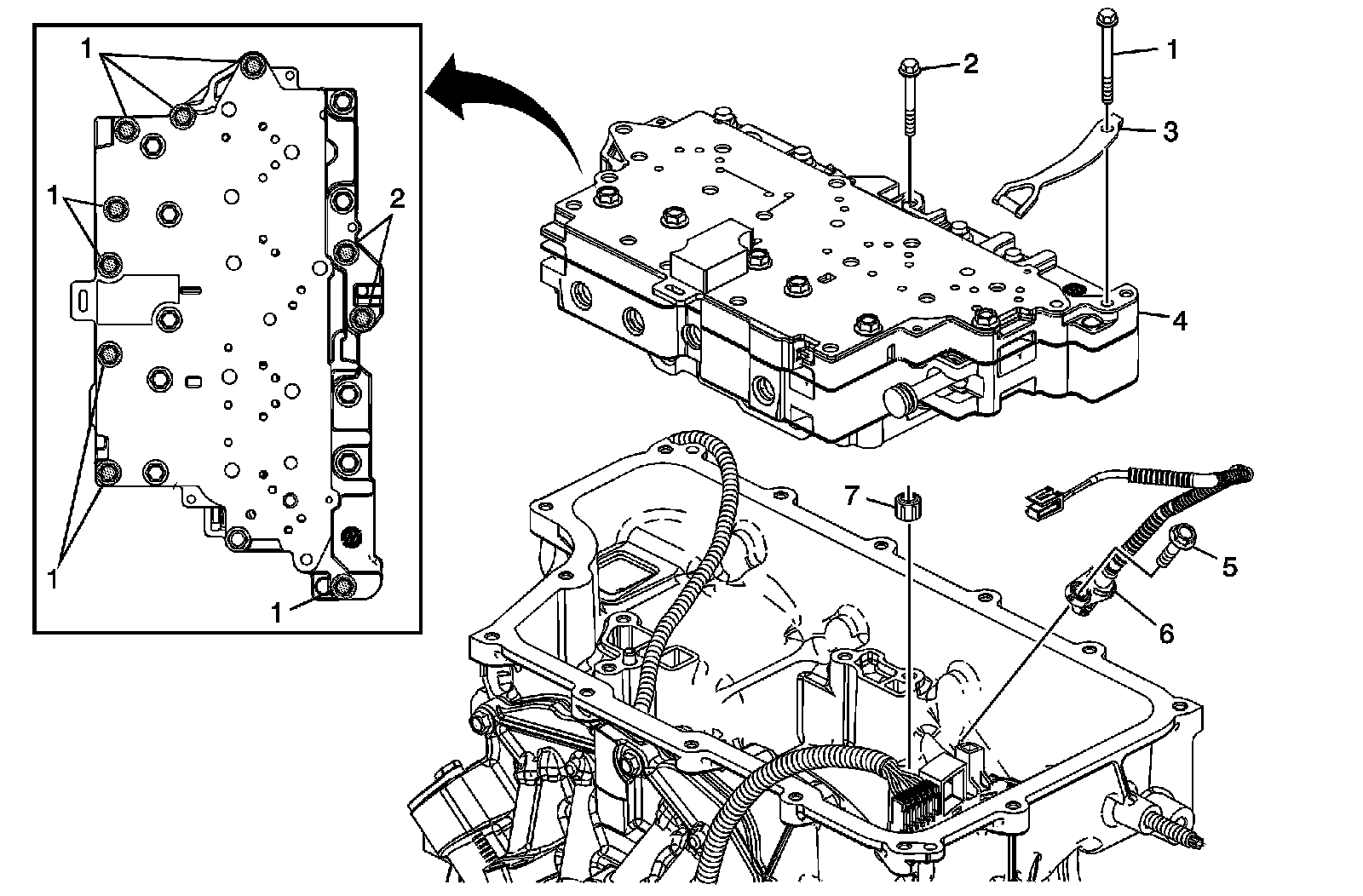 1
1
2
1
1
2
1
3
4
7
5
6