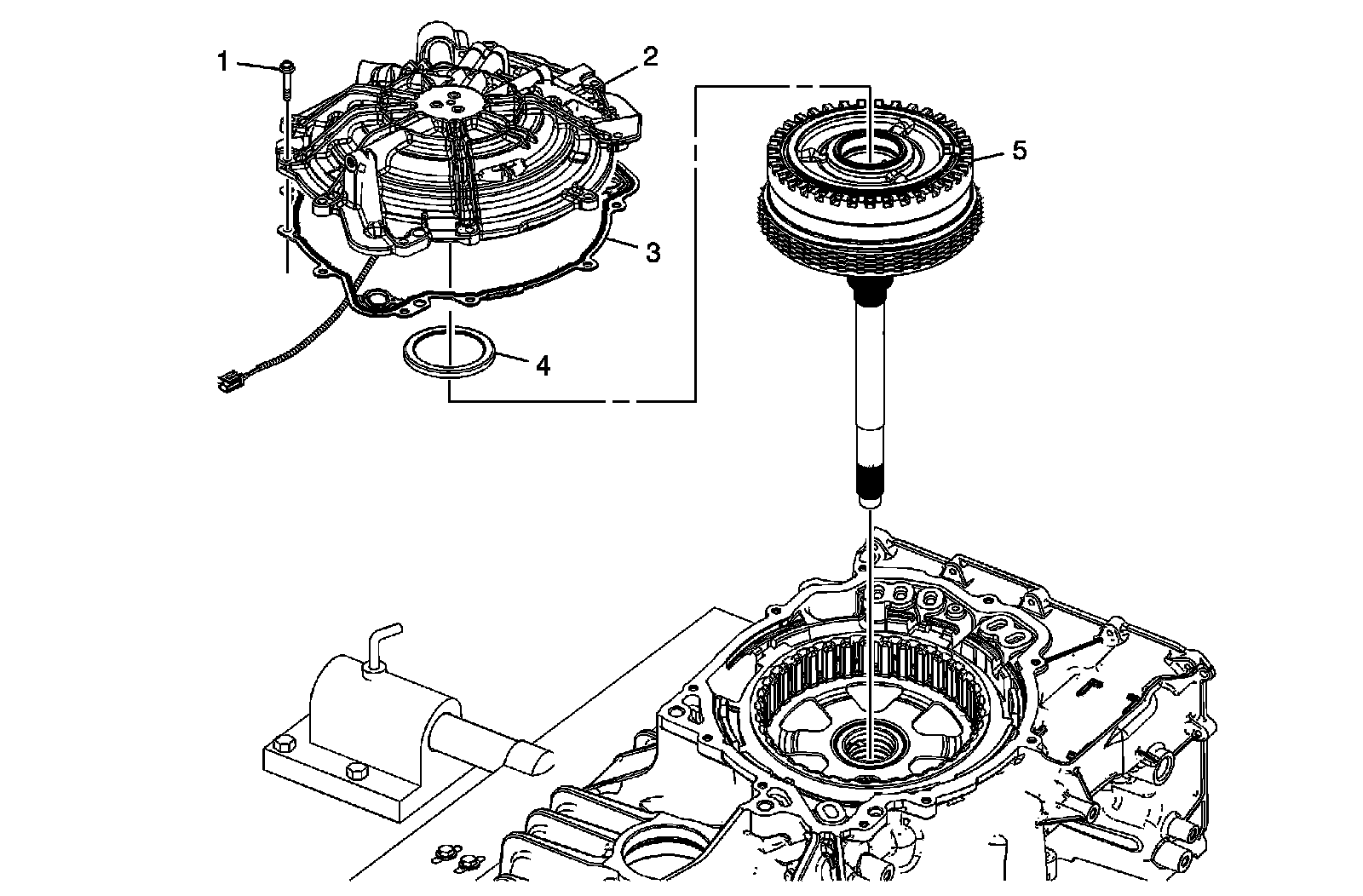 1
2
5
3
4