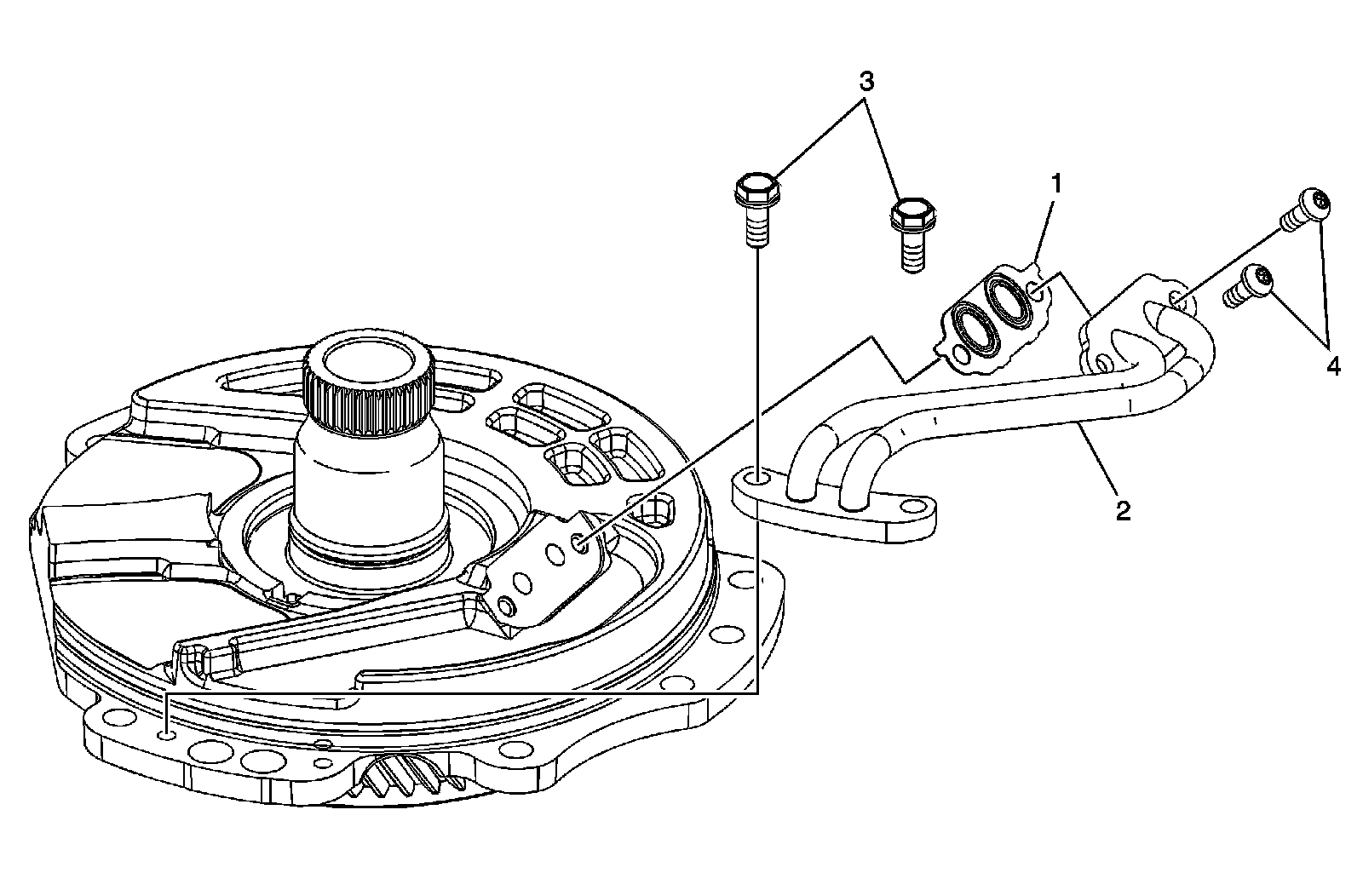 3
1
4
2