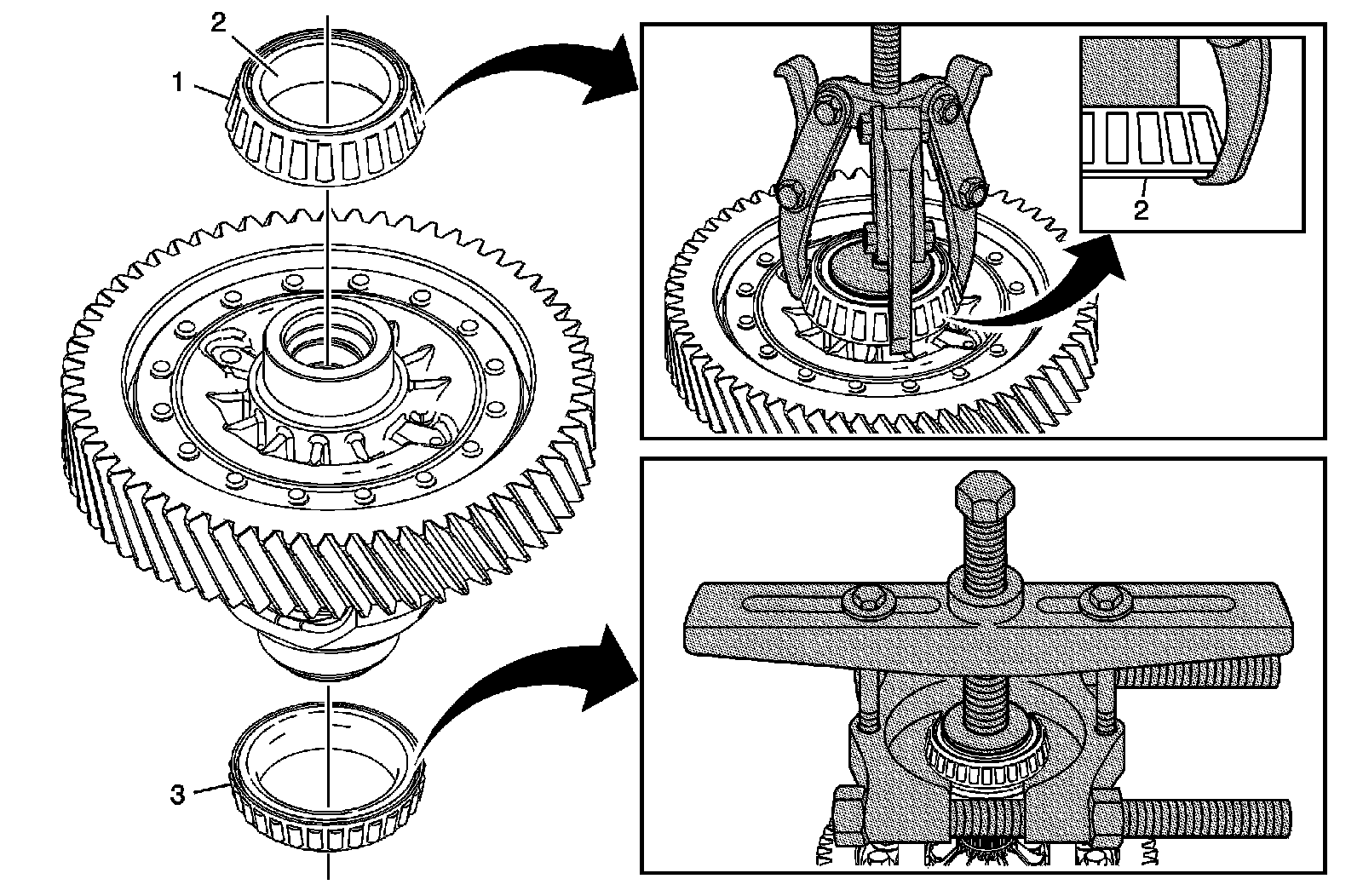 2
1
2
3