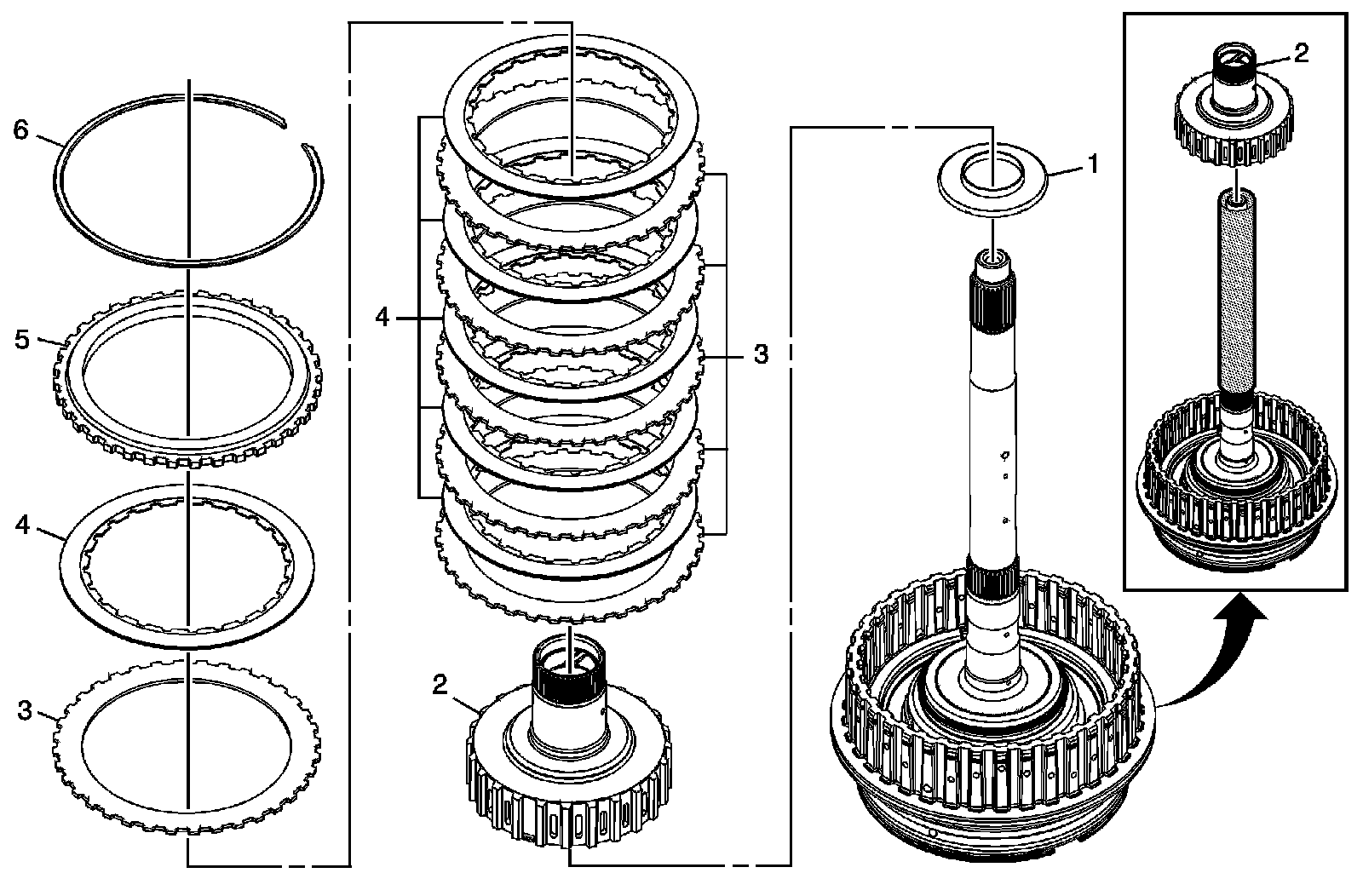 6
5
4
3
4
3
2
1
2