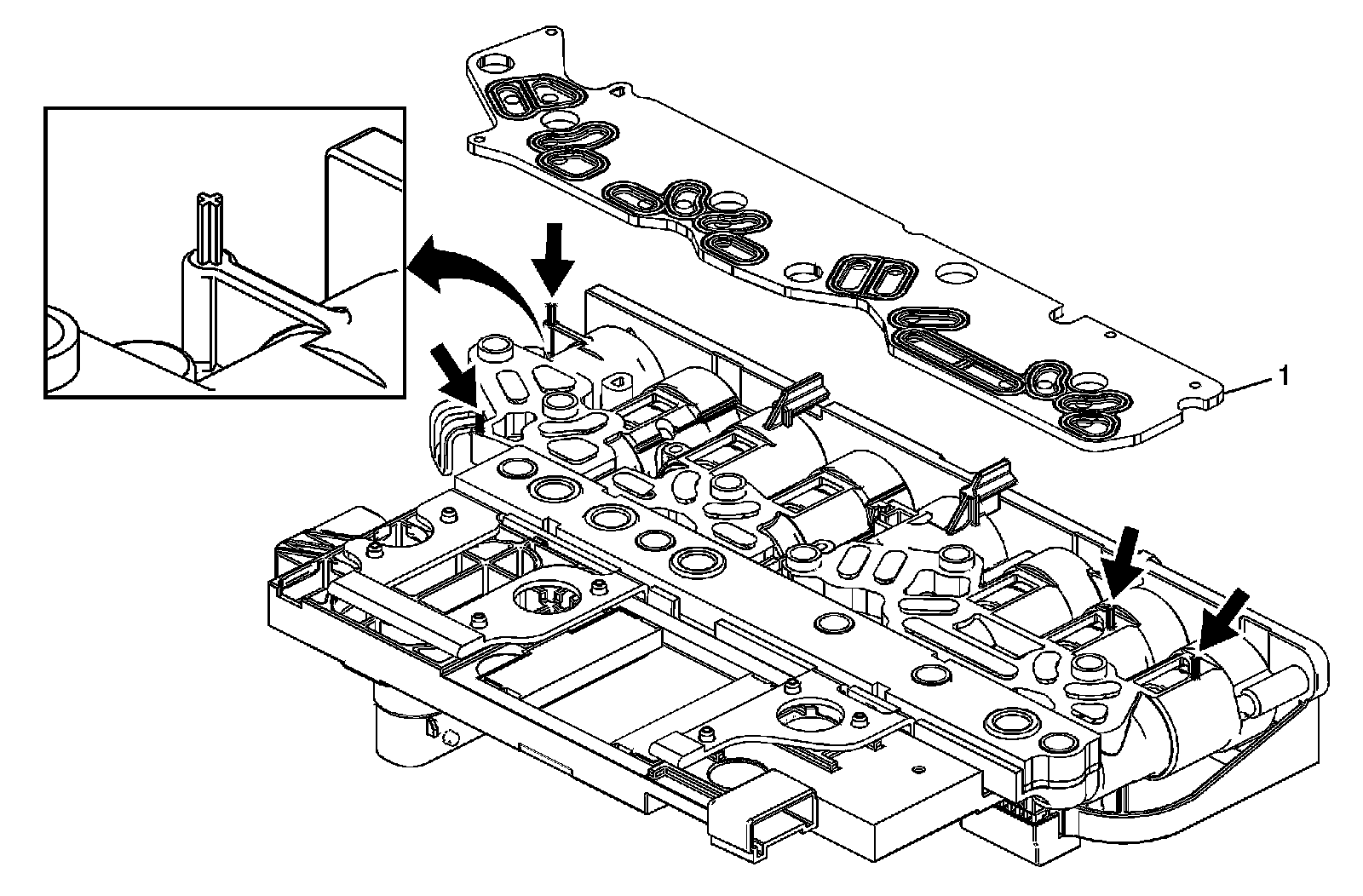 1