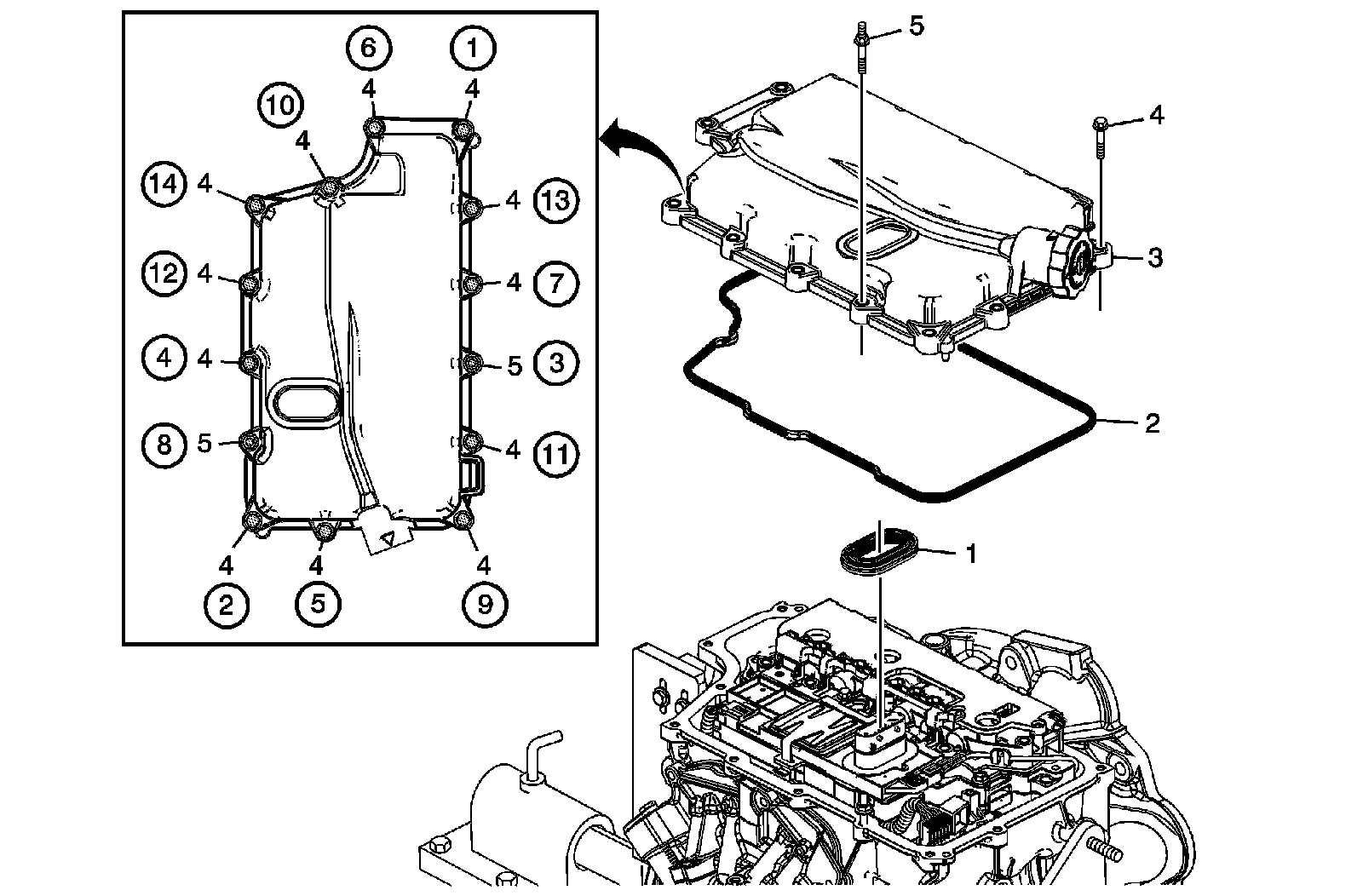 6
1
4
4
10
4
14
4
4
13
12
4
4
7
4
4
5
3
8
5
4
11
4
4
4
2
5
9
5
4
3
2
1