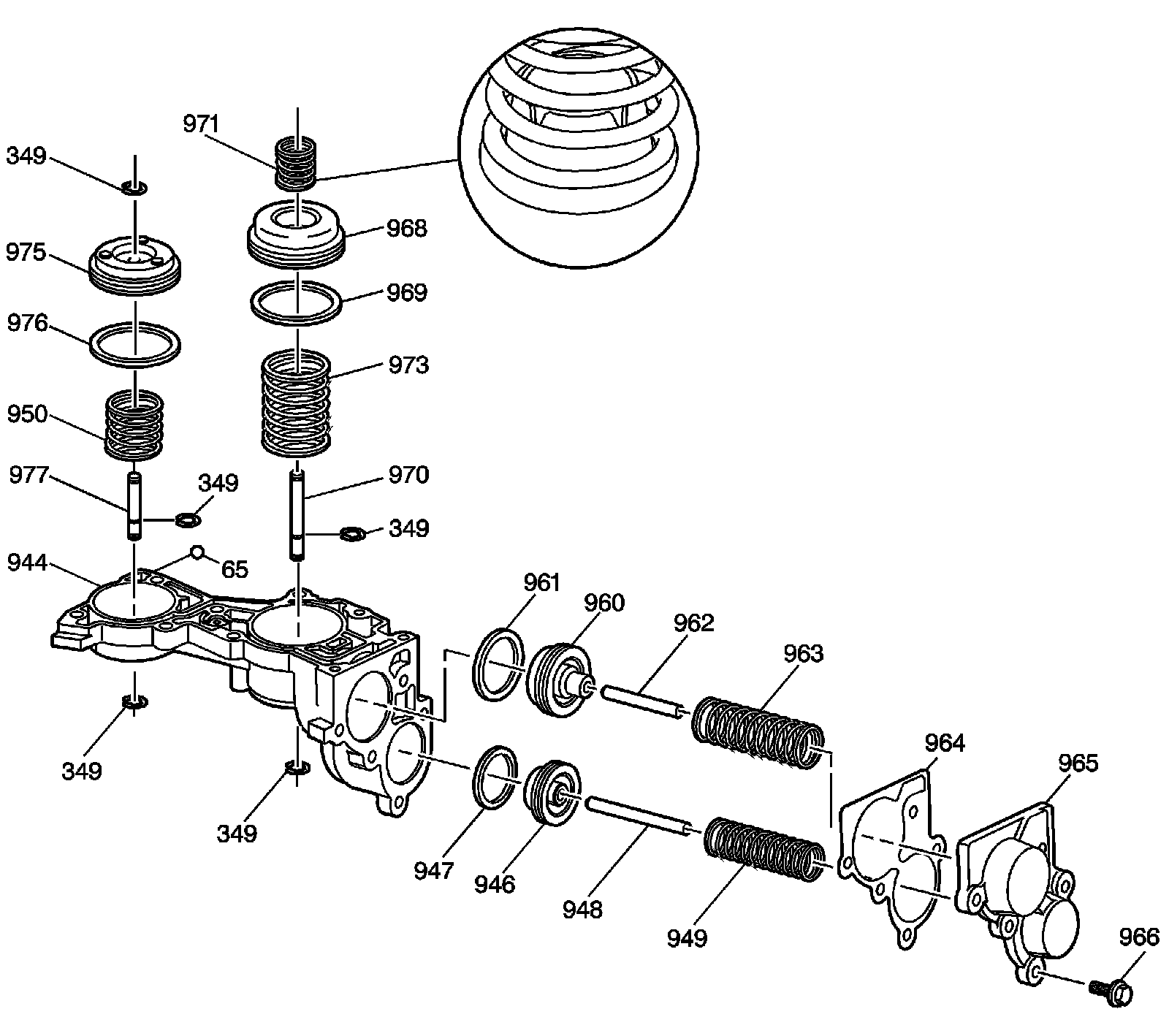 971
349
968
975
969
976
973
950
977
349
970
349
944
65
961
960
962
963
349
349
964
965
947
946
948
949
966