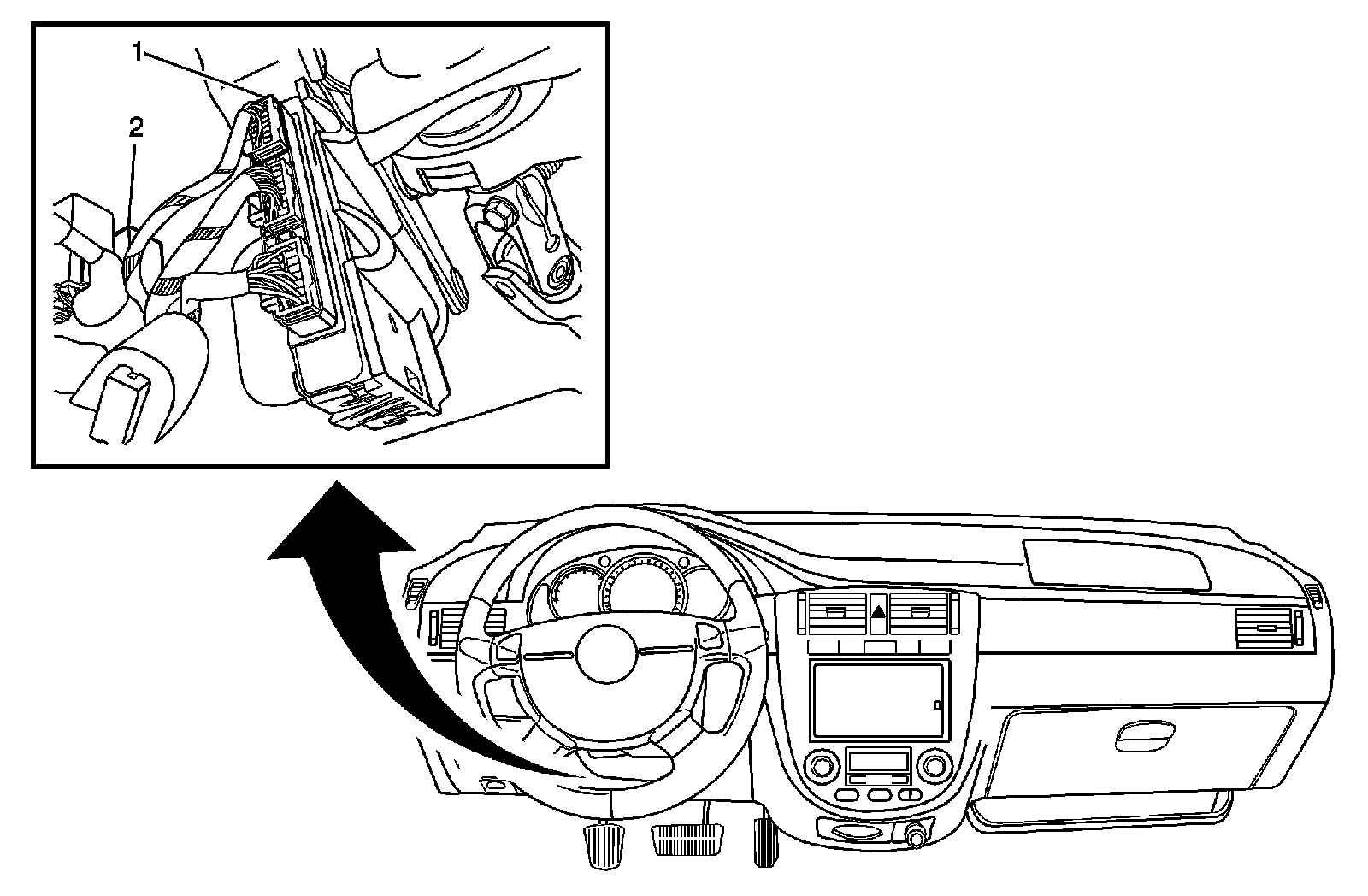 1
2