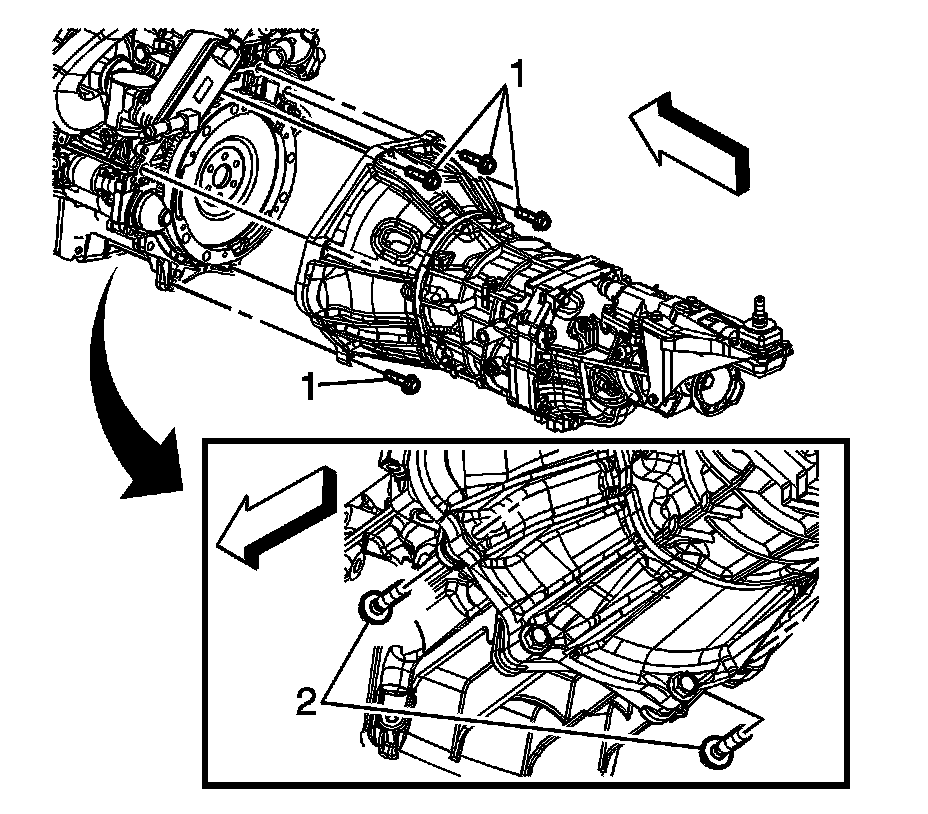 1
1
2