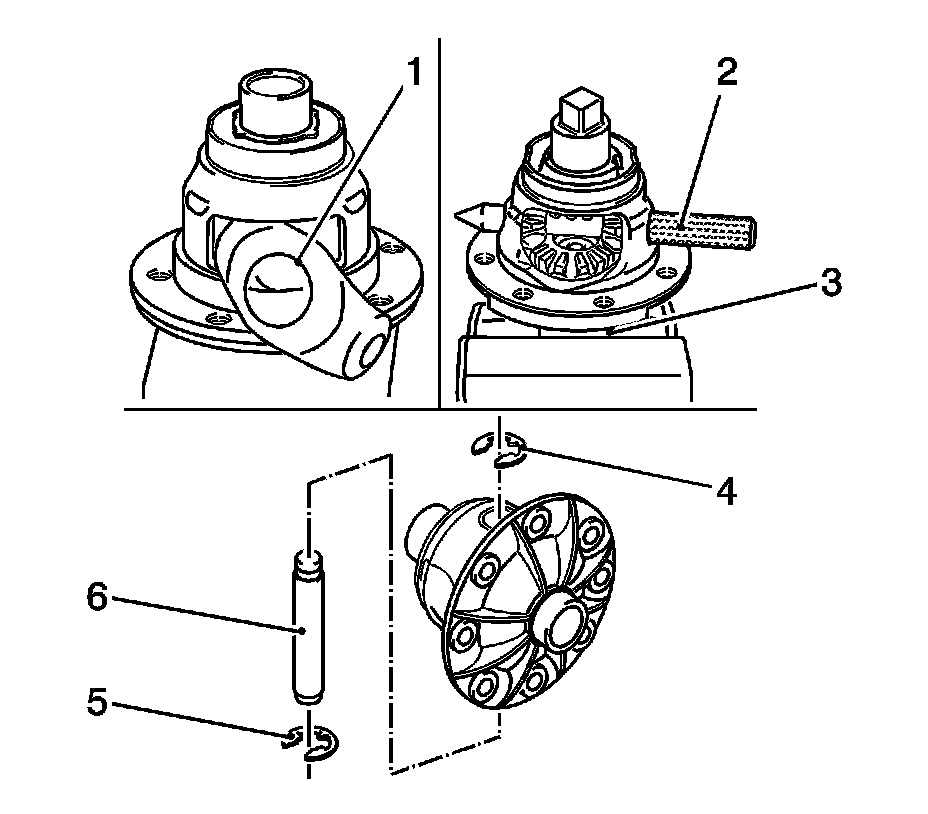 1
2
3
4
6
5