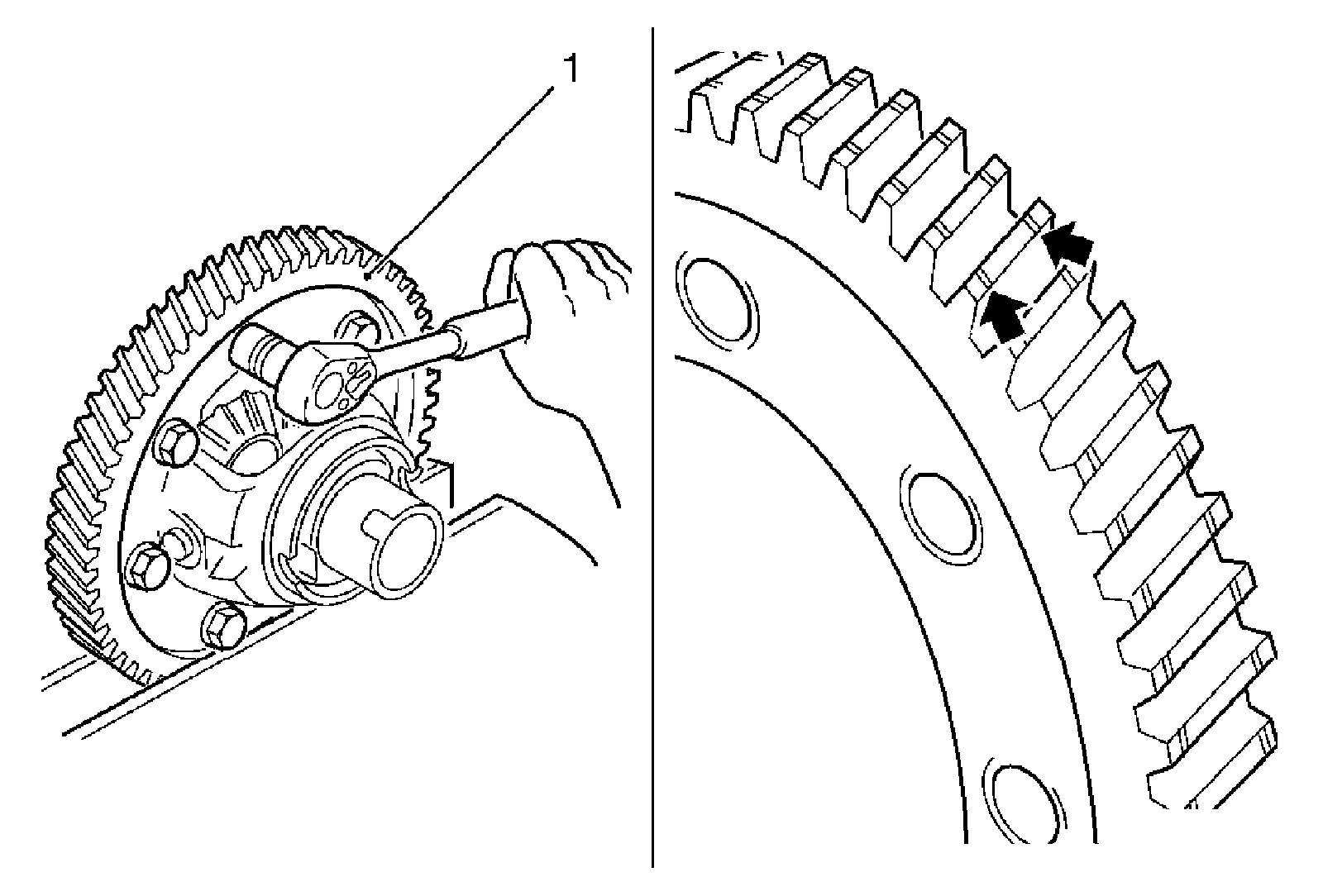 1