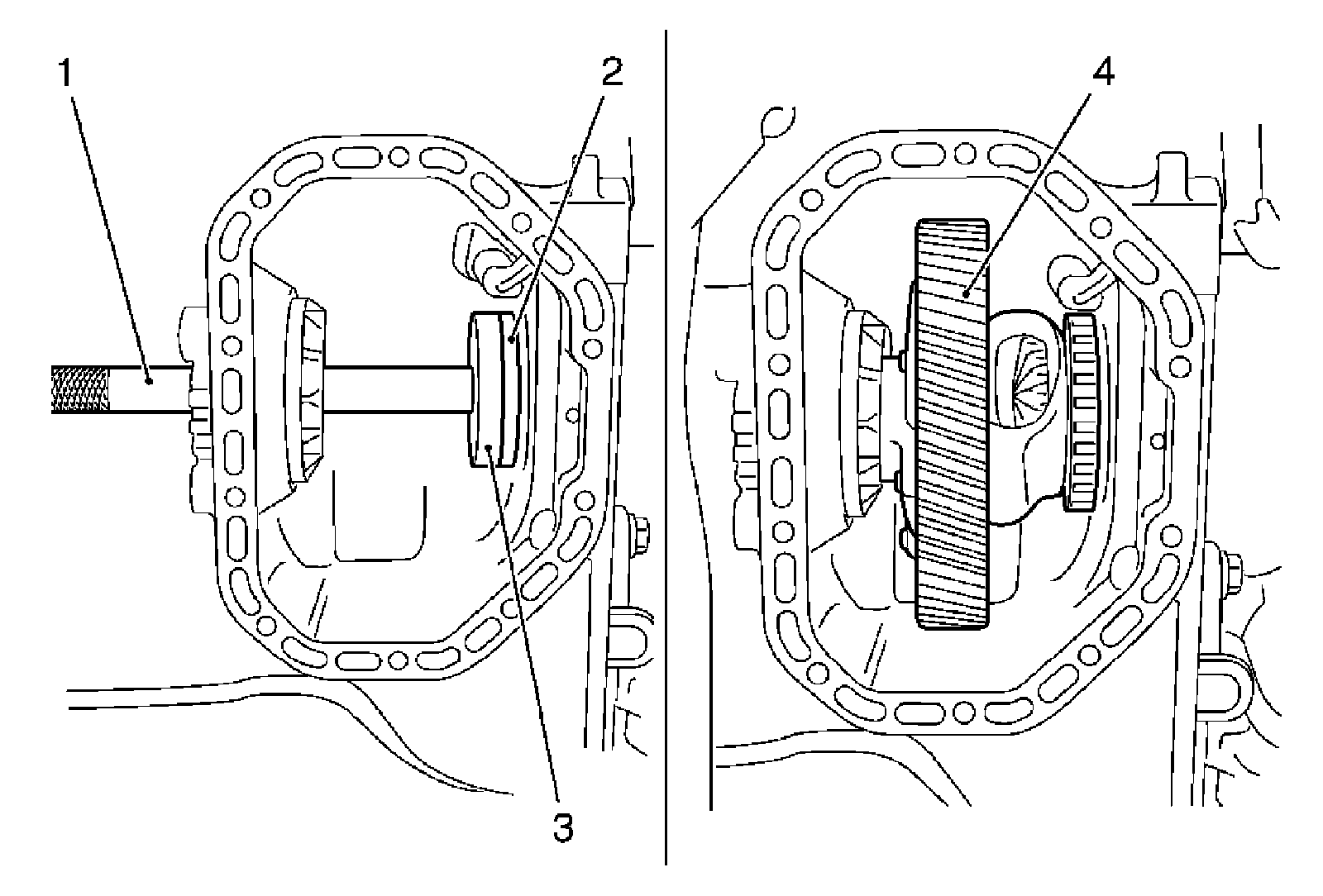 1
2
3
4