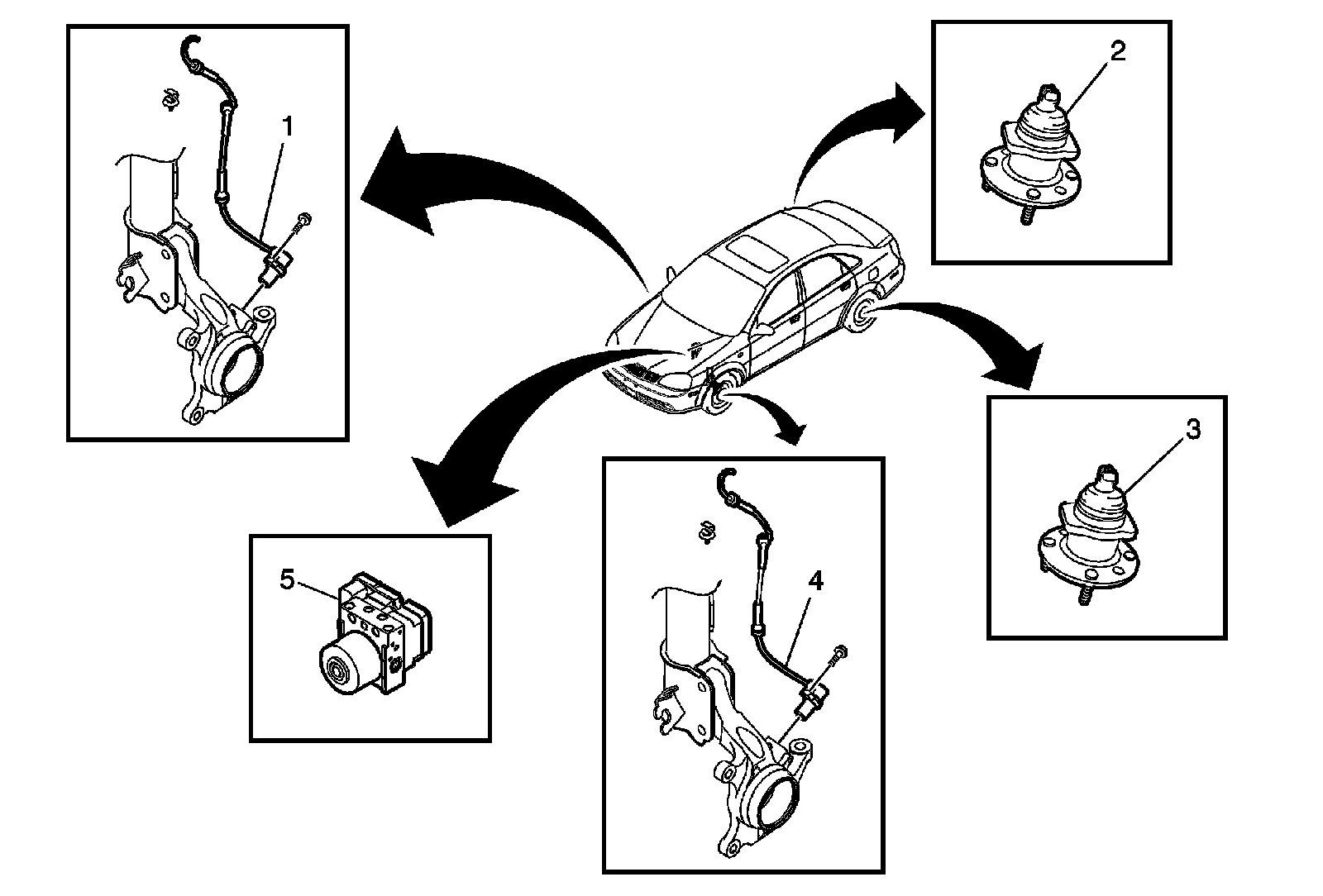 1

2

3

5

4