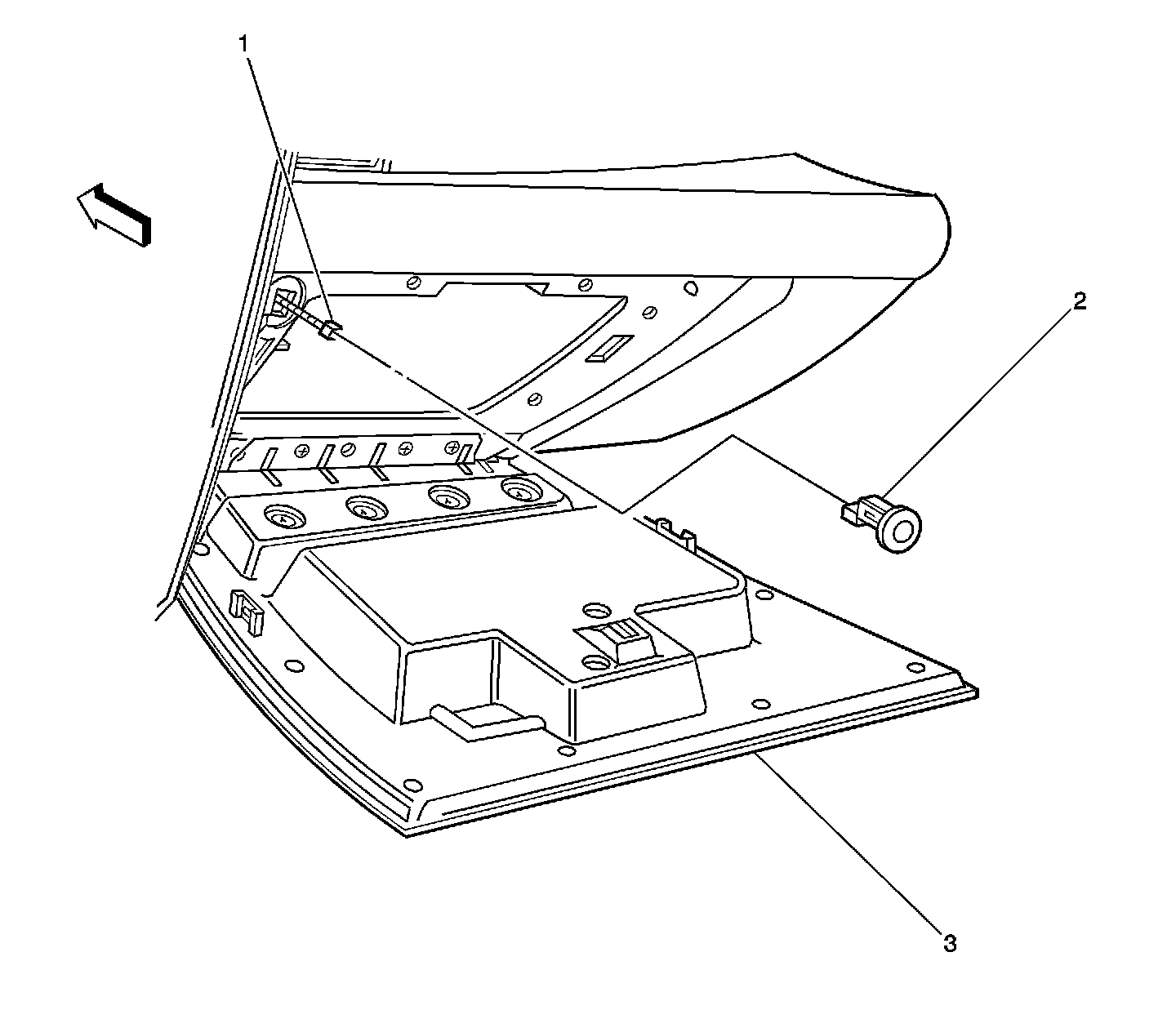 1

2

3