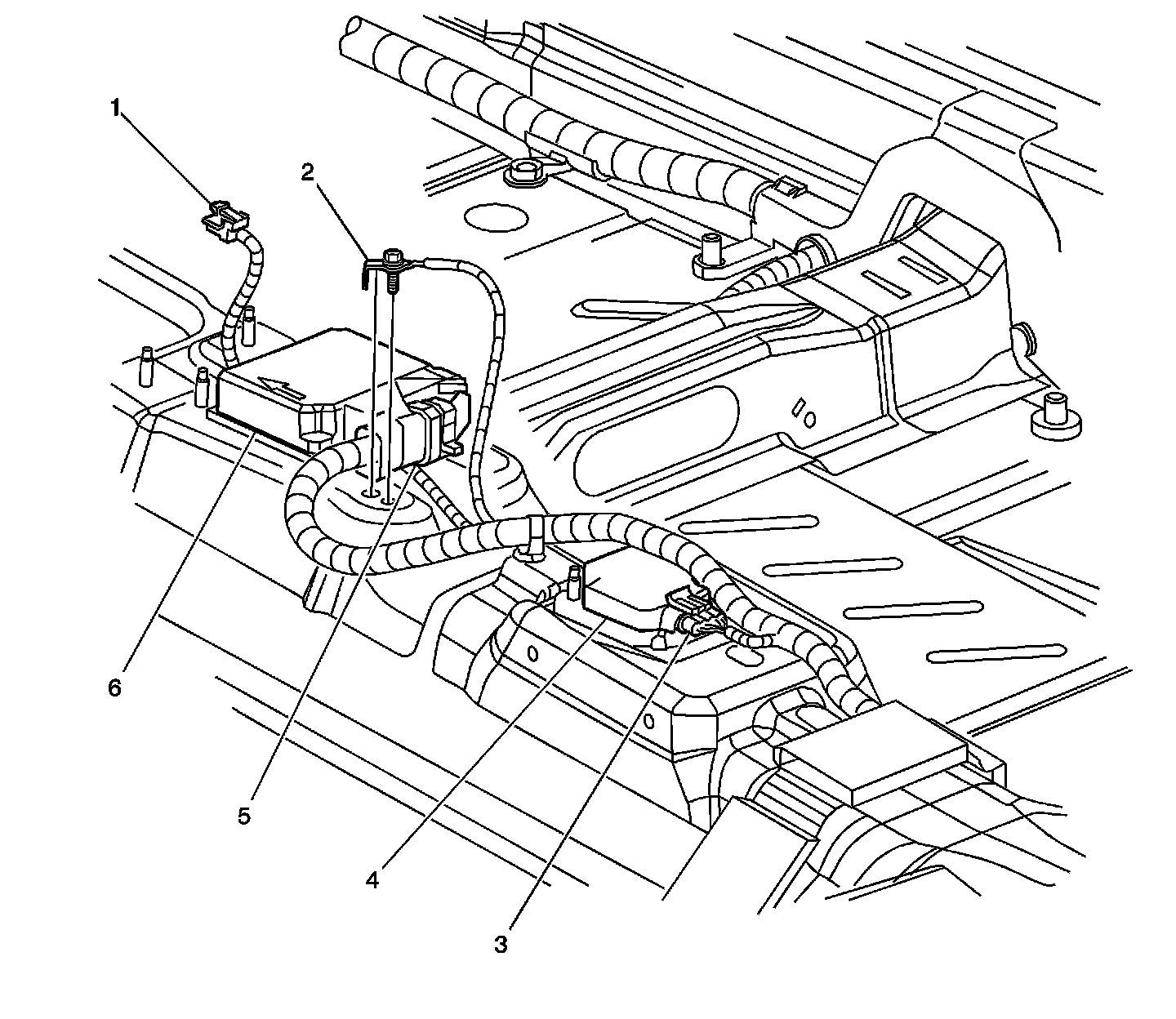 1
2
6
5
4
3