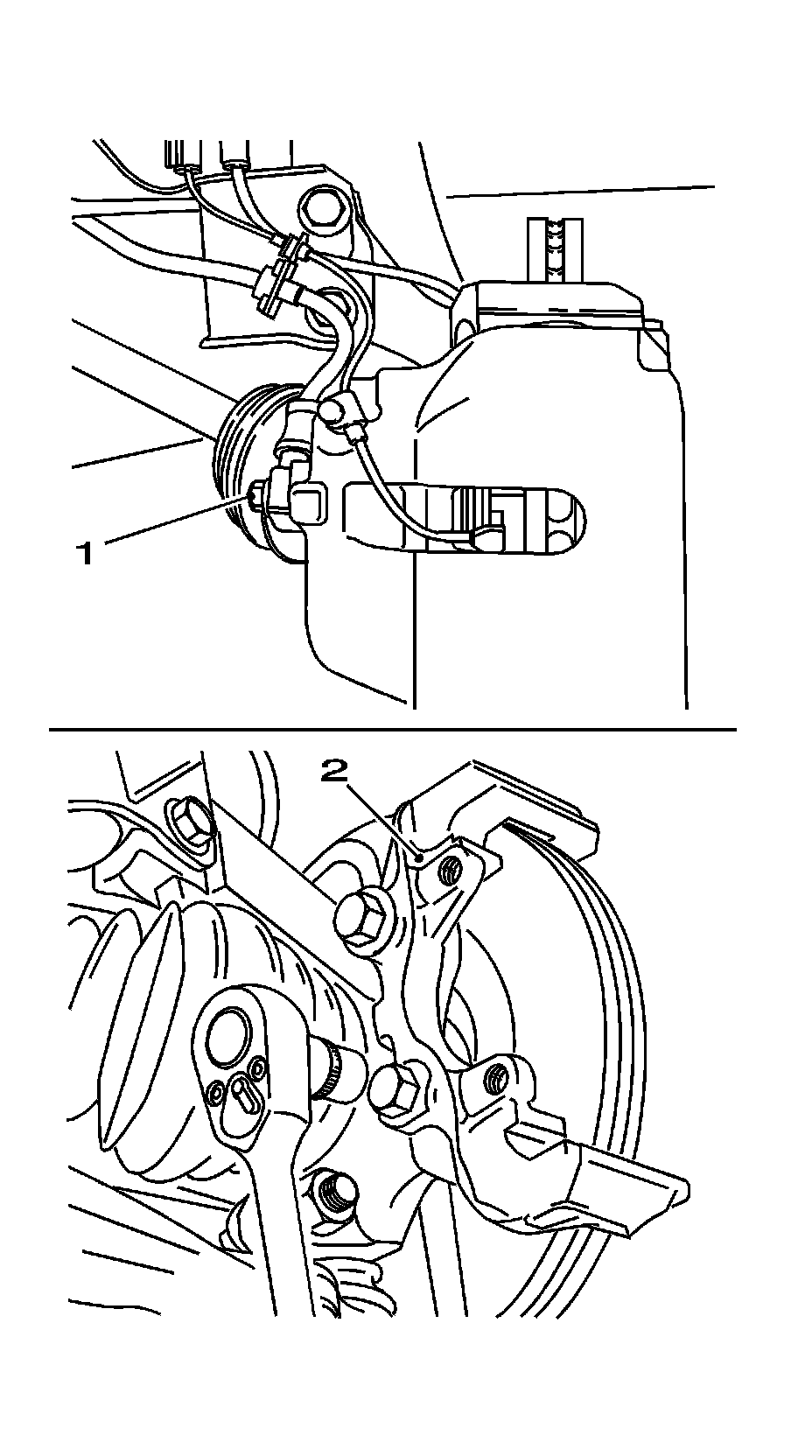 1

2