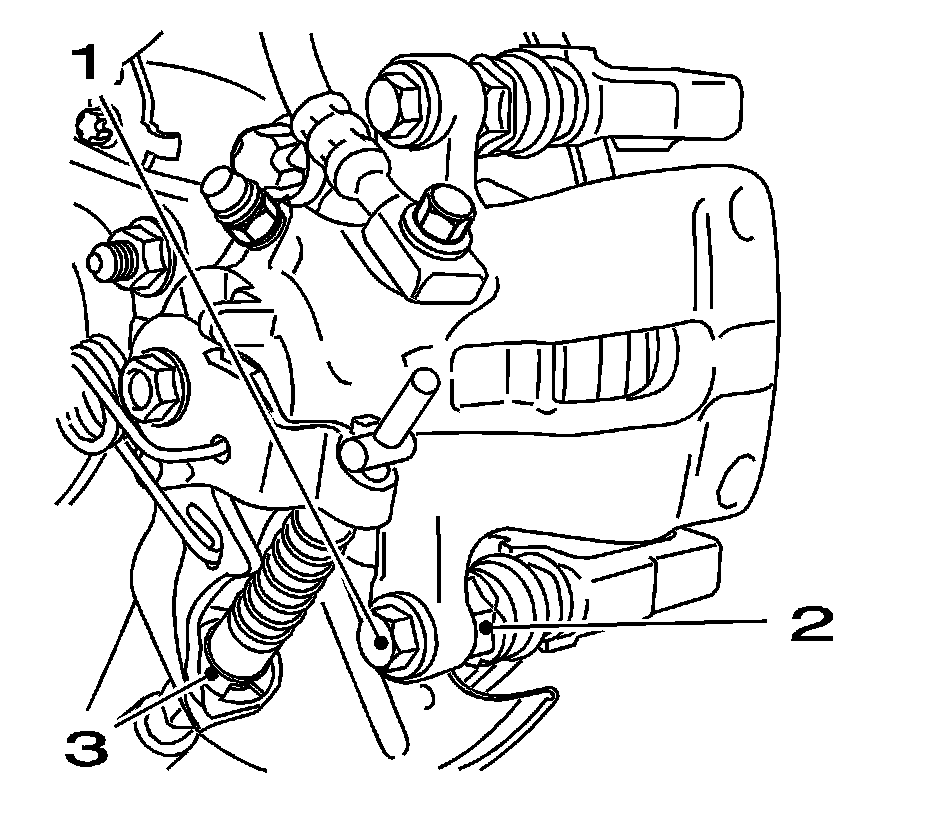 1
2
3