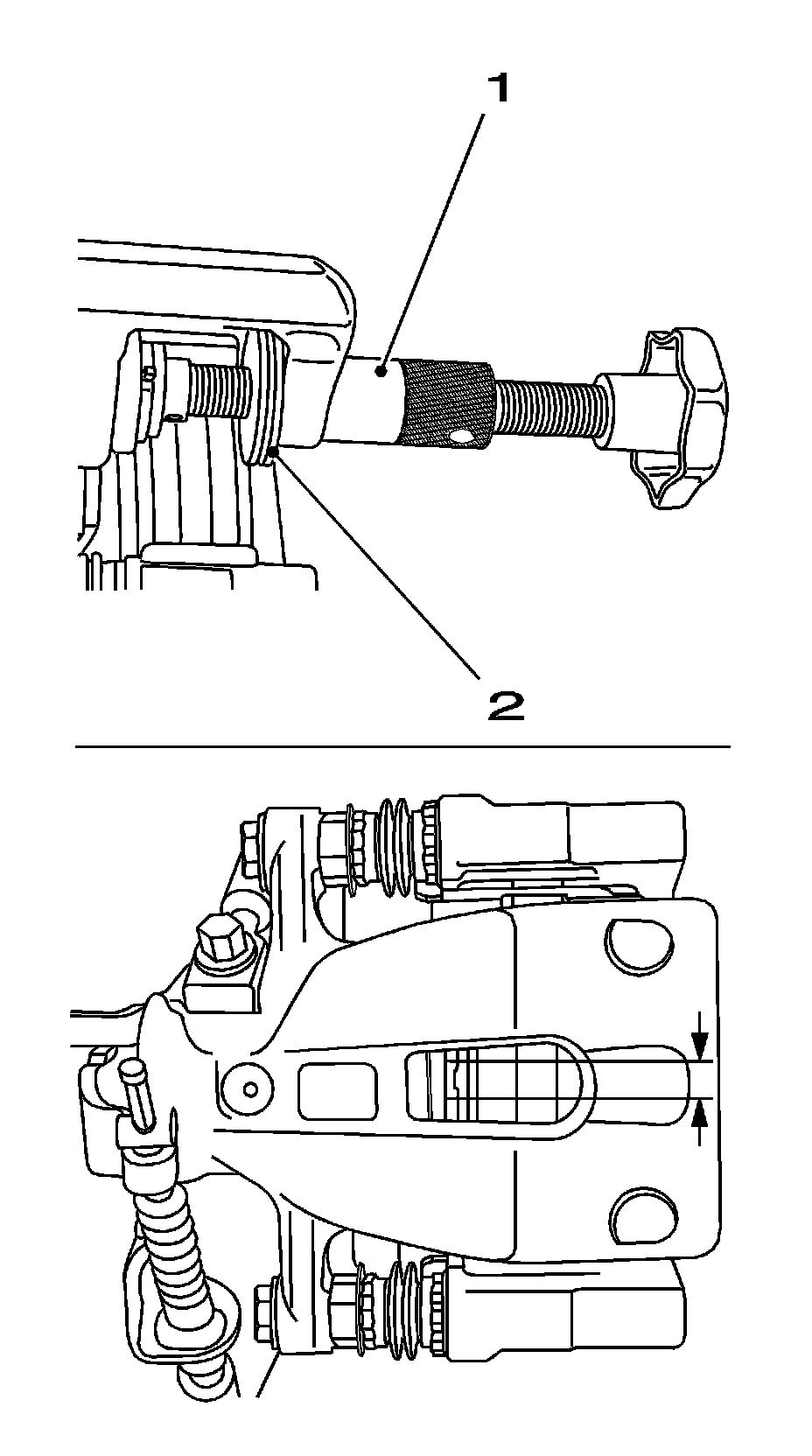 1

2