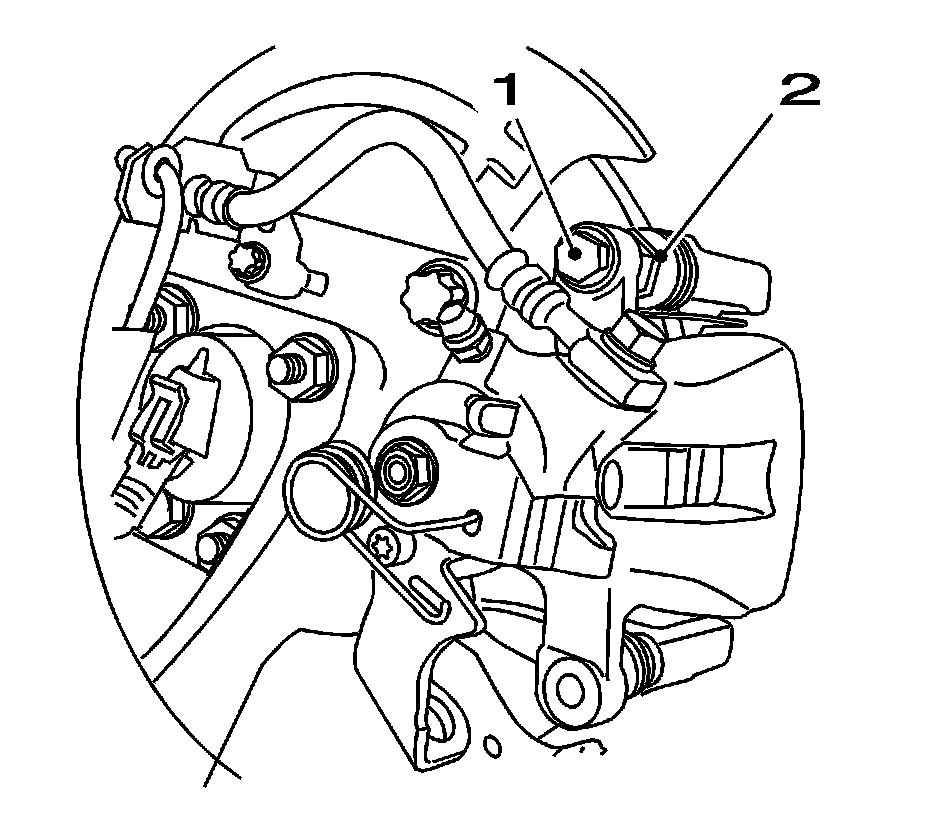 1
2