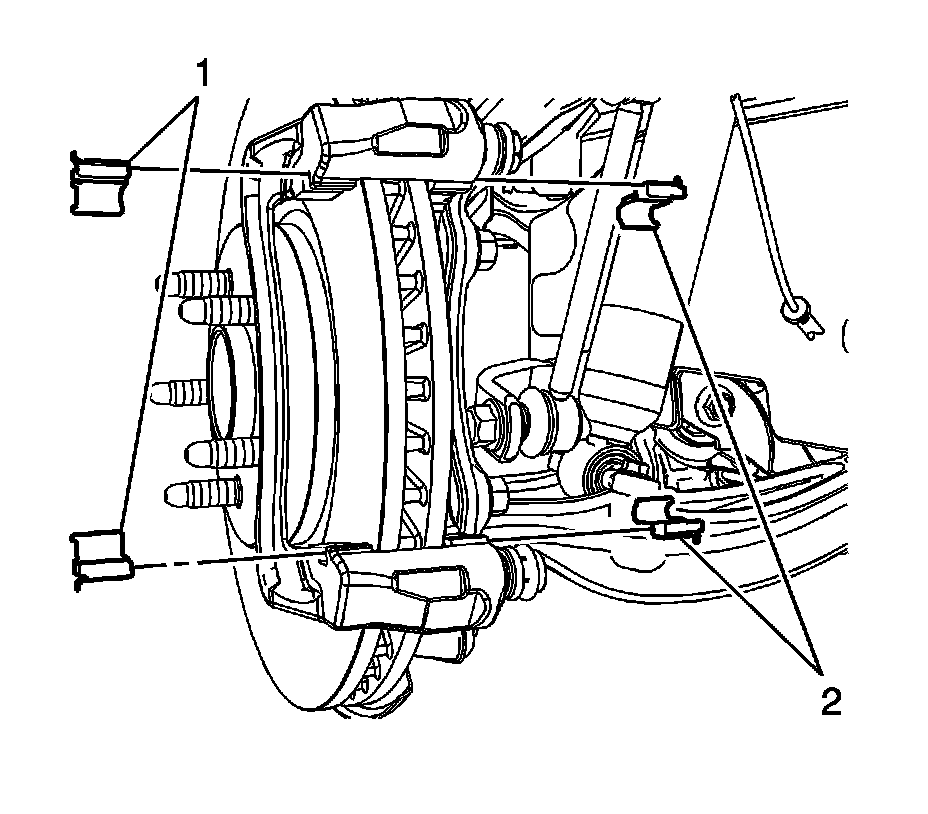 1

2