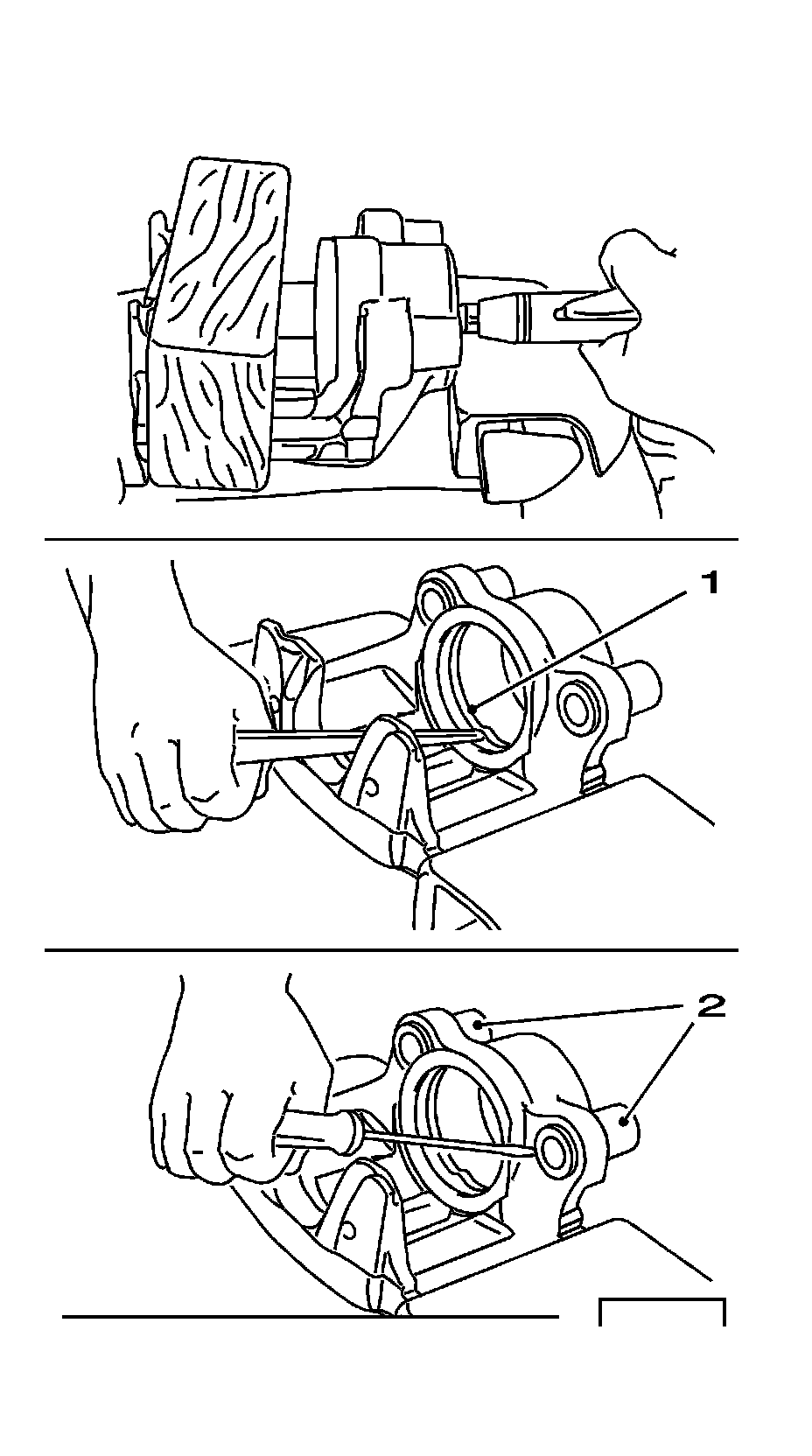 1

2