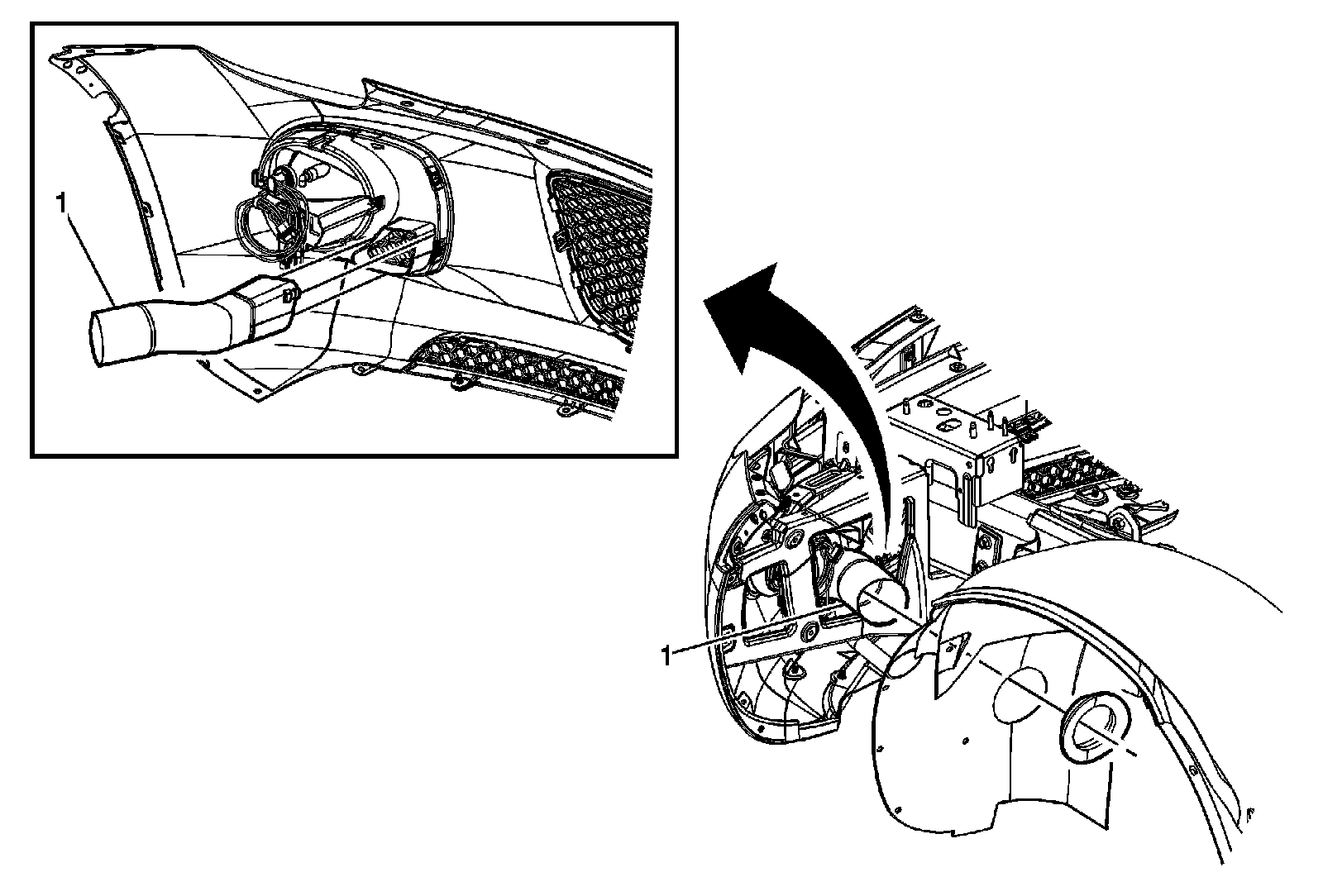 1

1