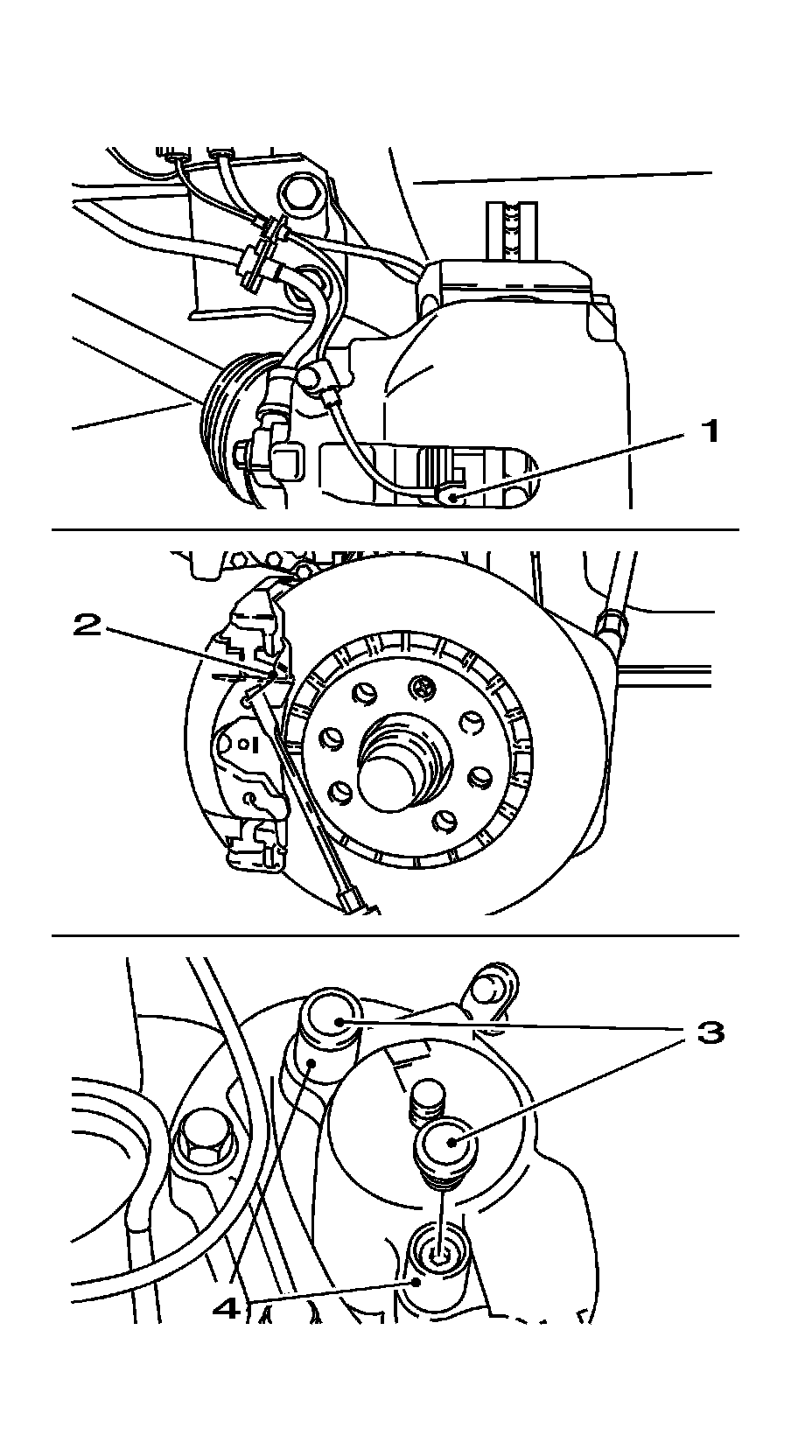 1

2

3

4