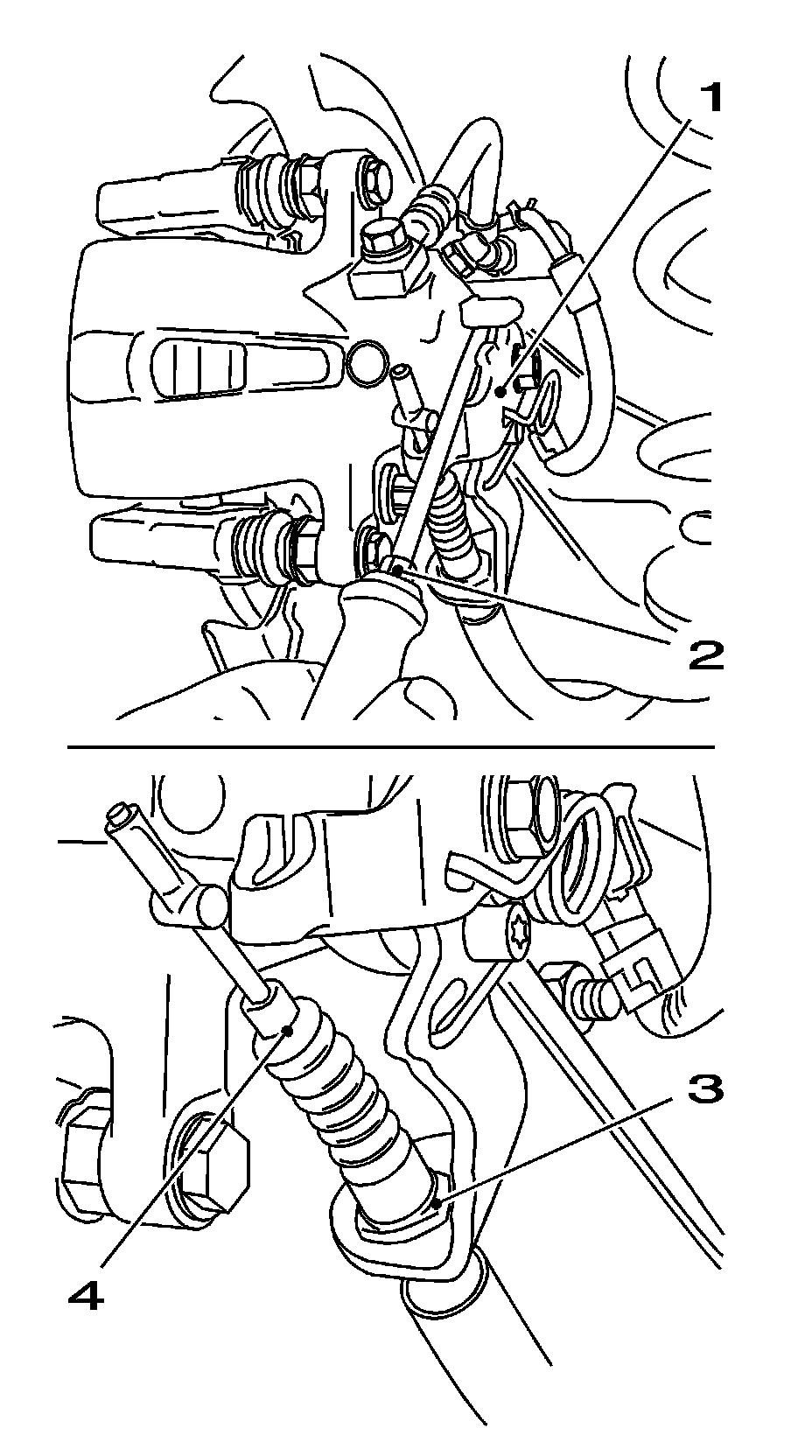 1
2
3
4