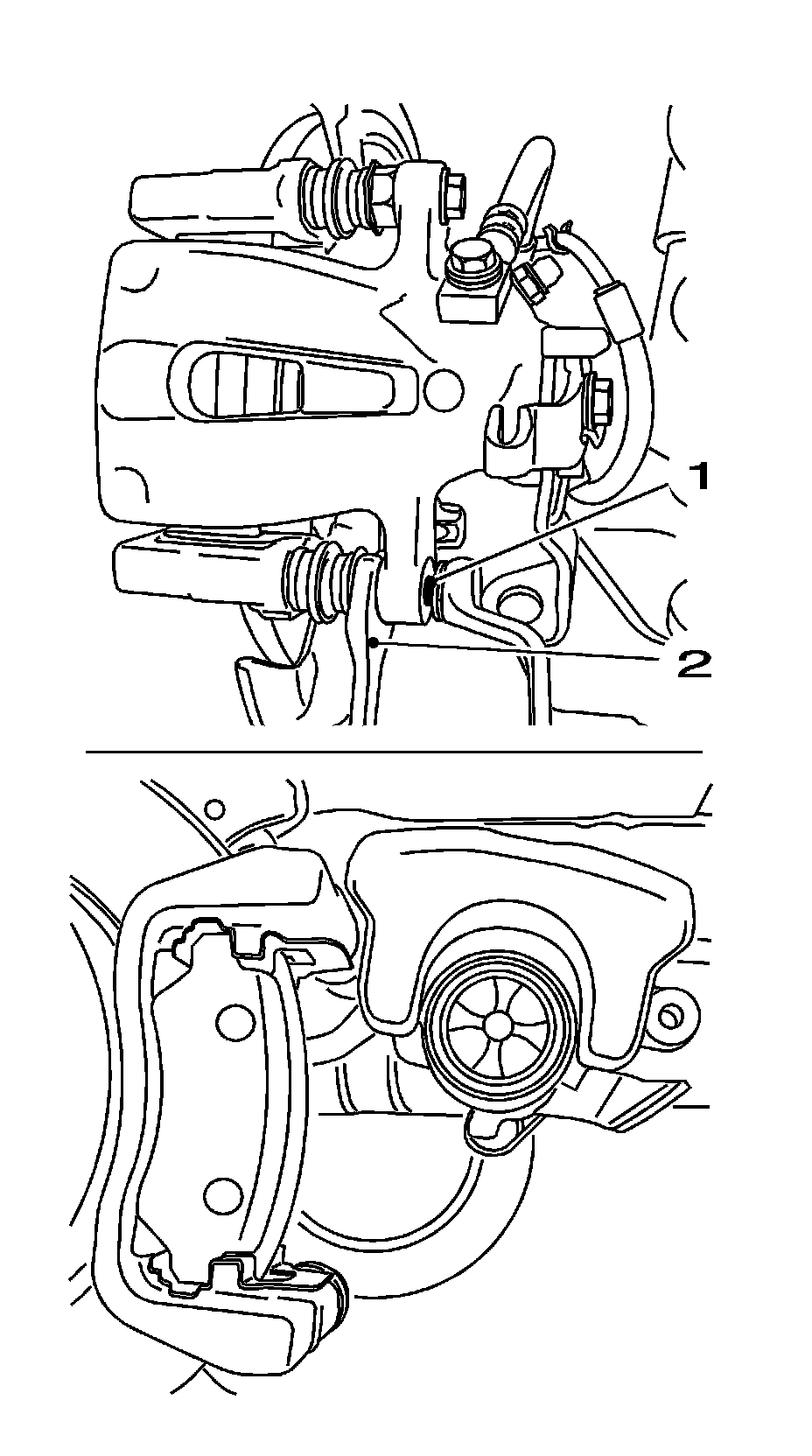 1
2