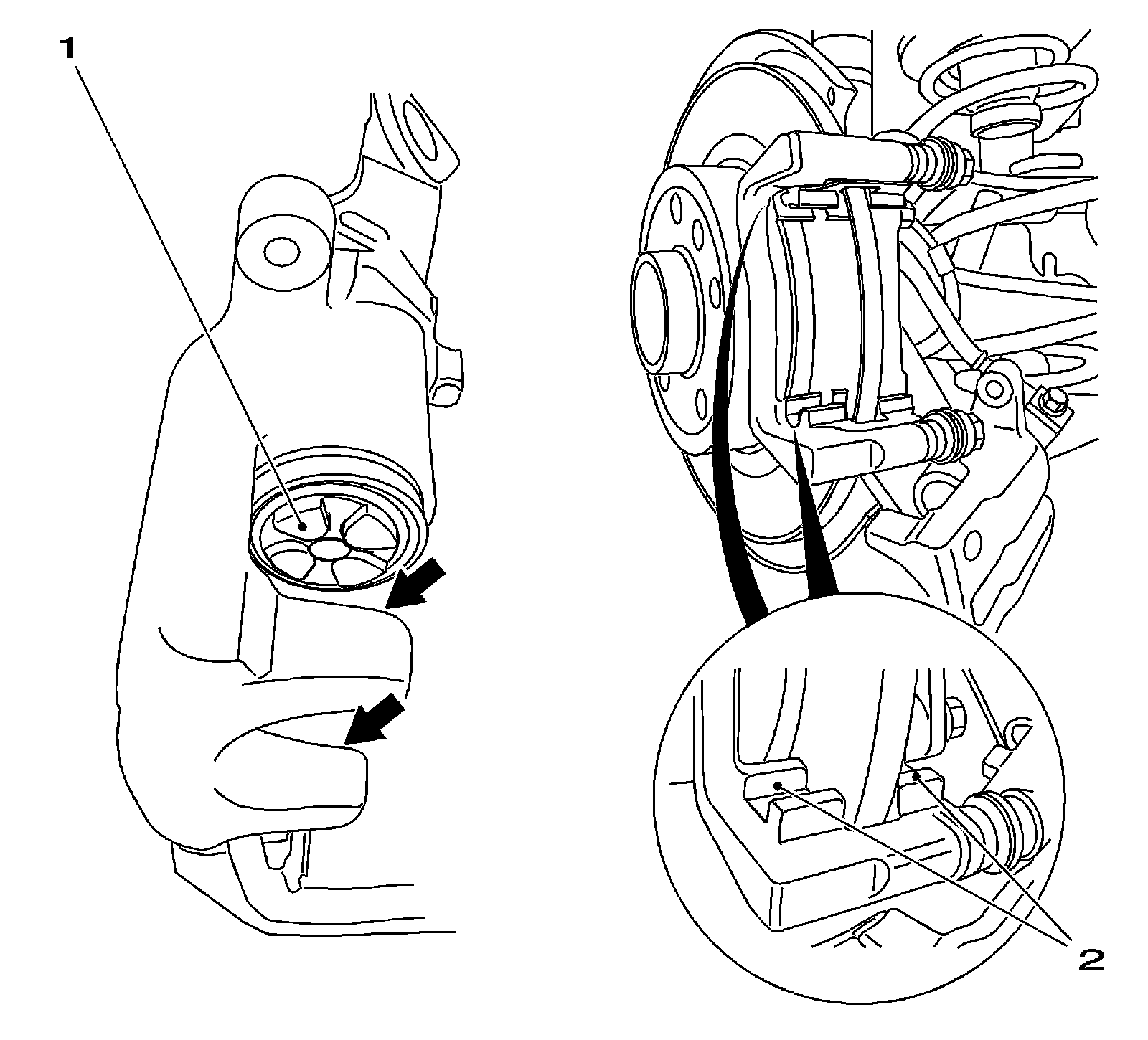 1

2