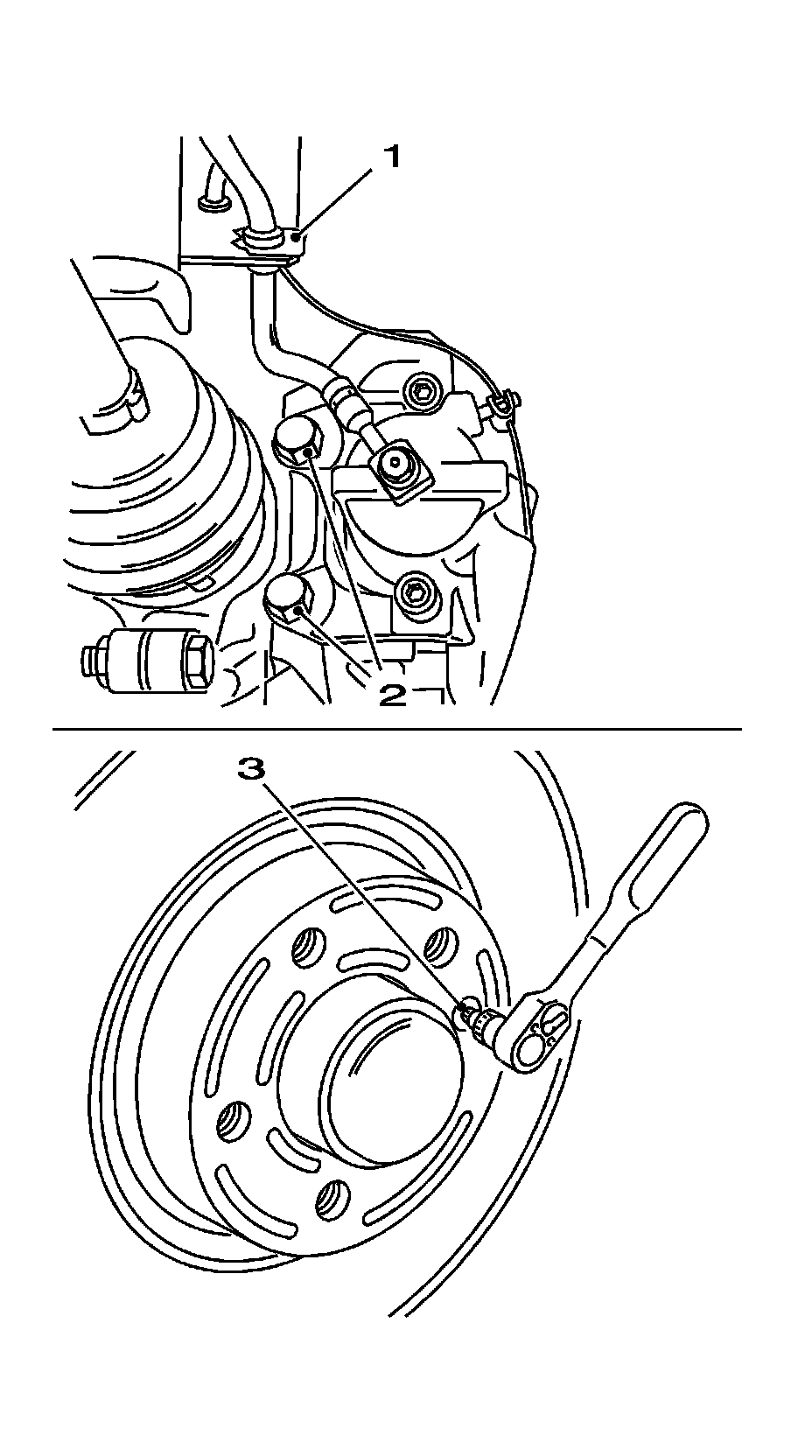 1

2

3