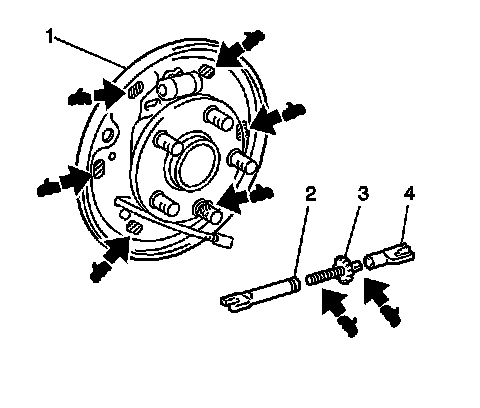 1
2
3
4