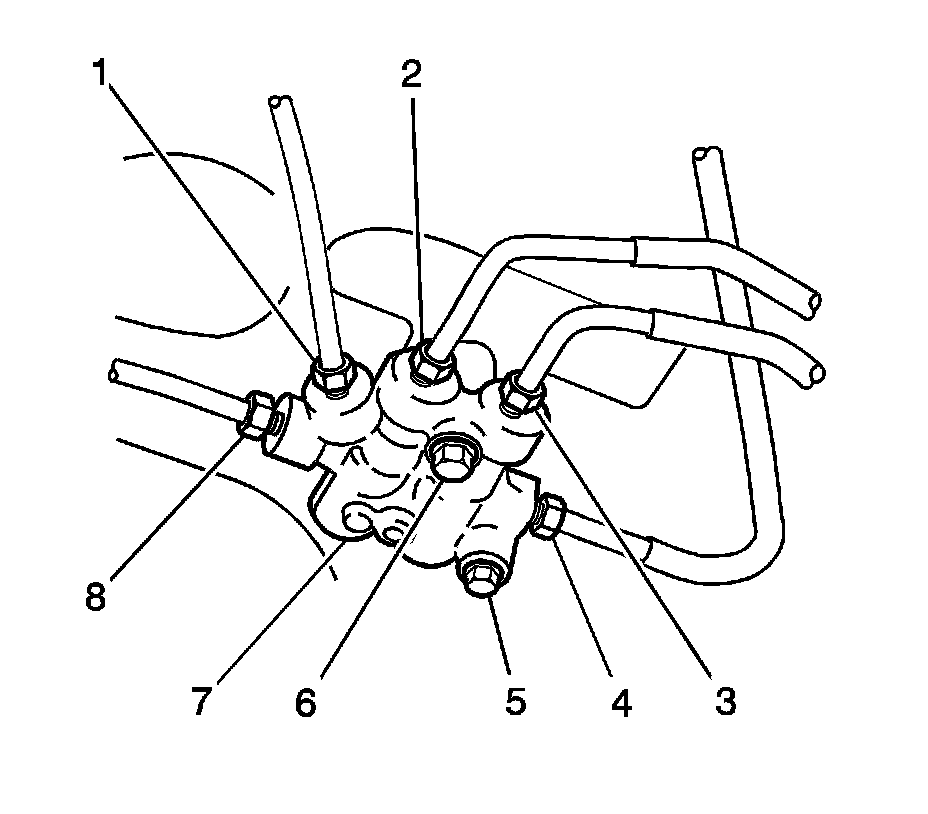 1
2
8
7
6
5
4
3