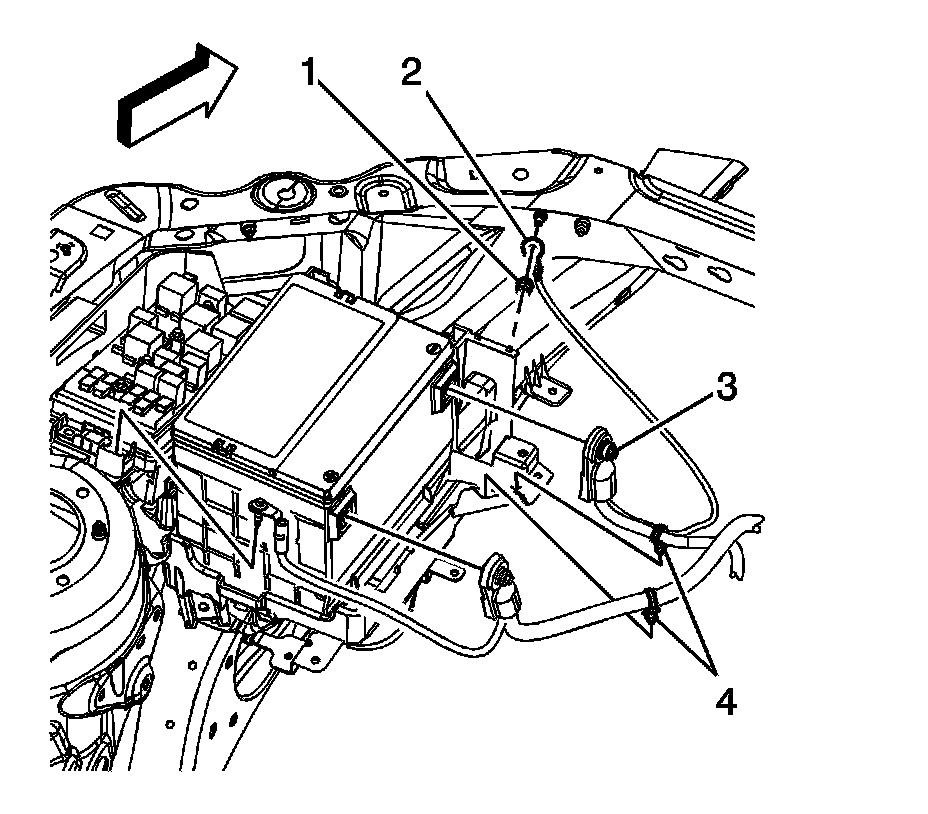 1
2
3
4