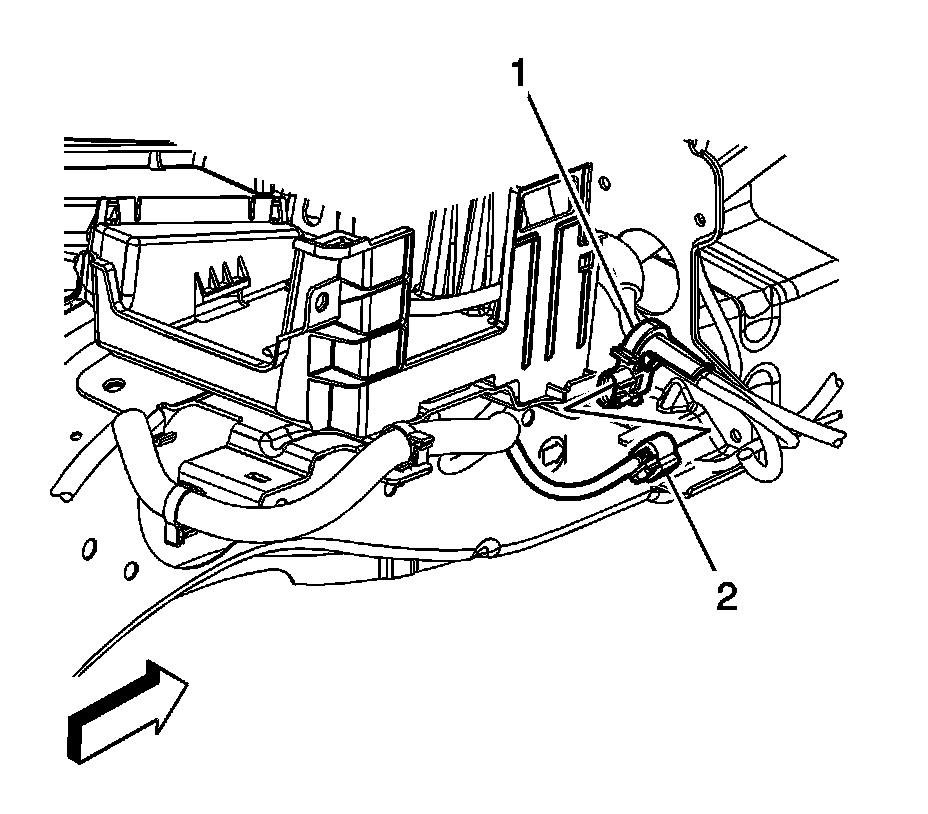 1

2