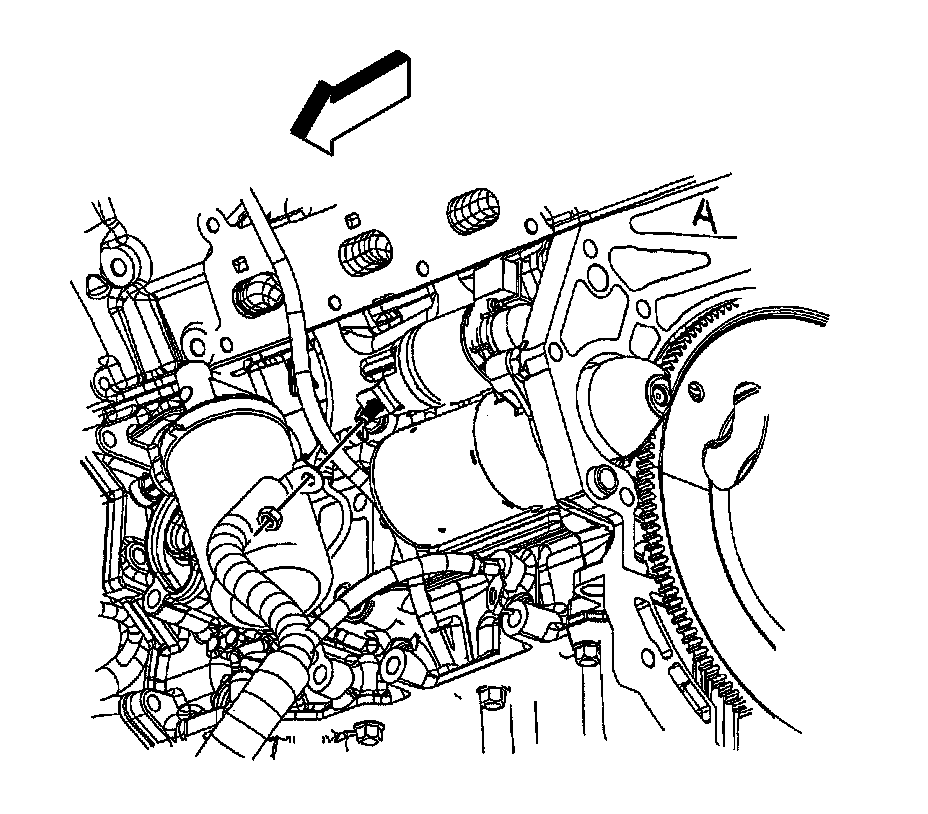 A