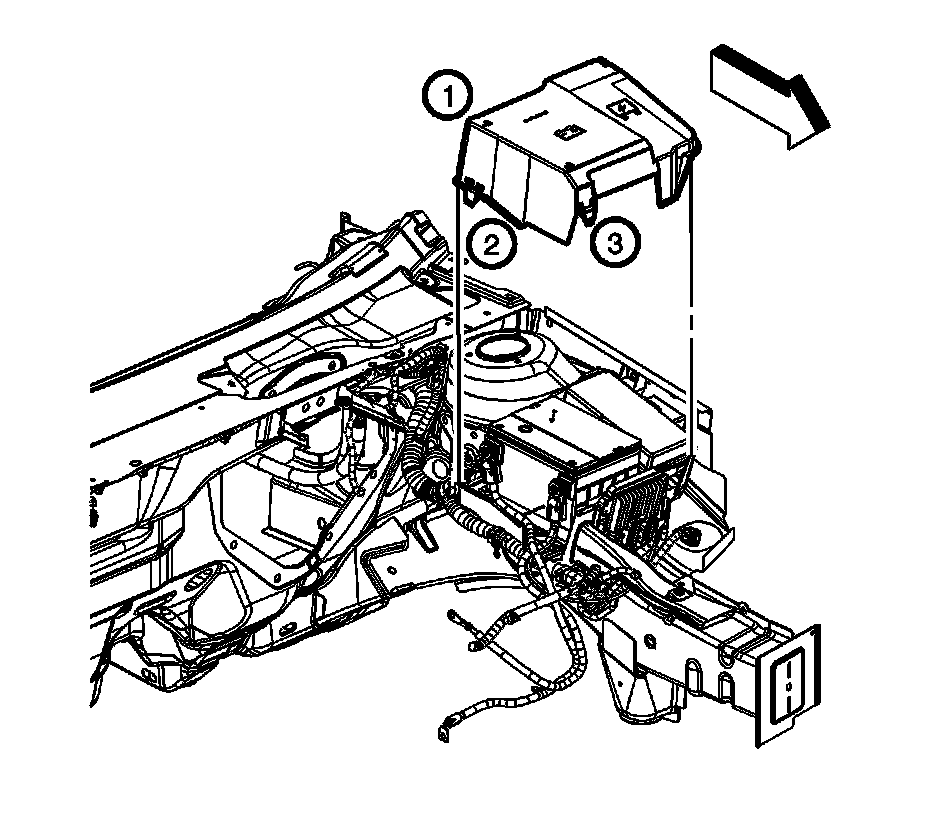 1
2
3