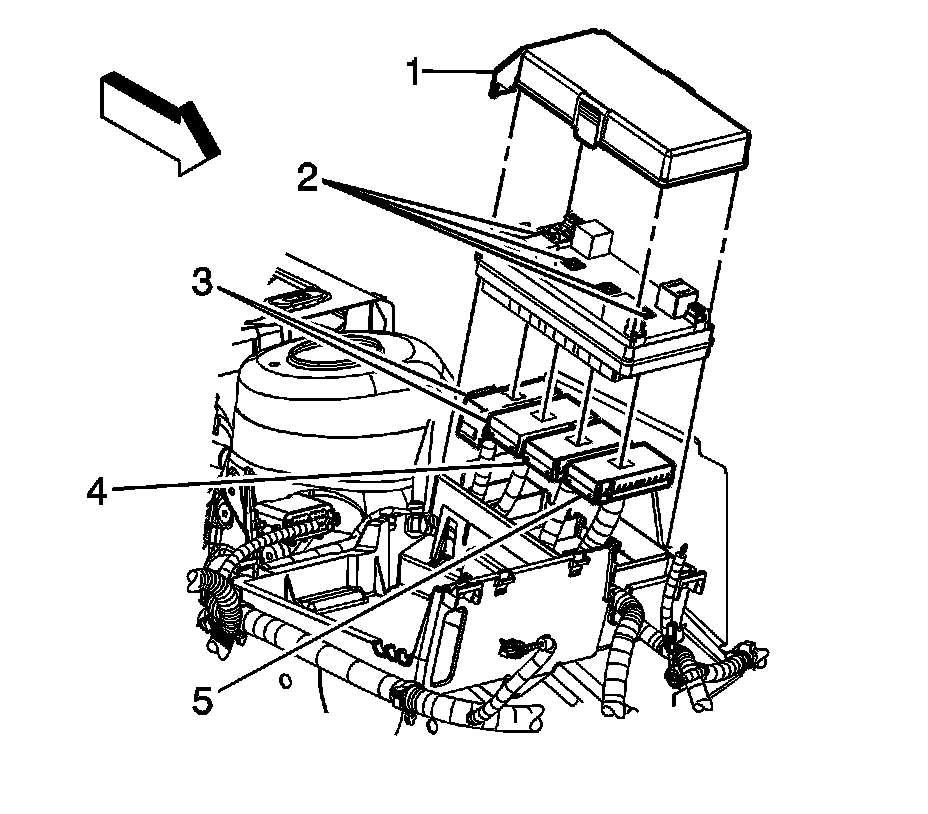 1
2
3
4
5