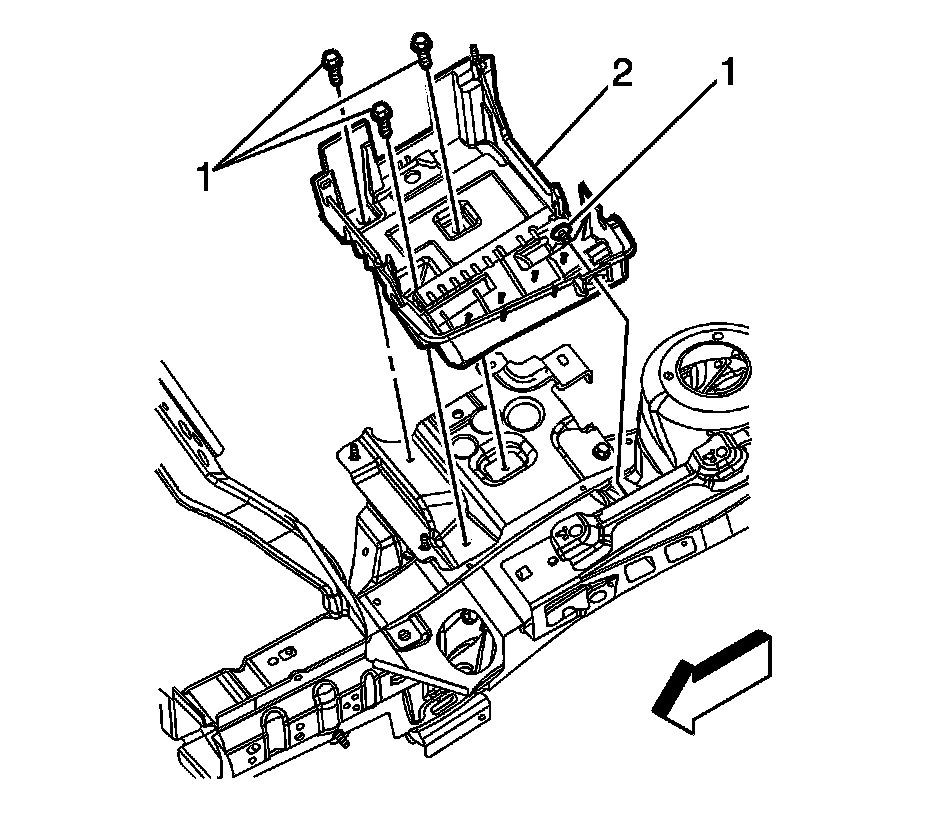 2
1
1