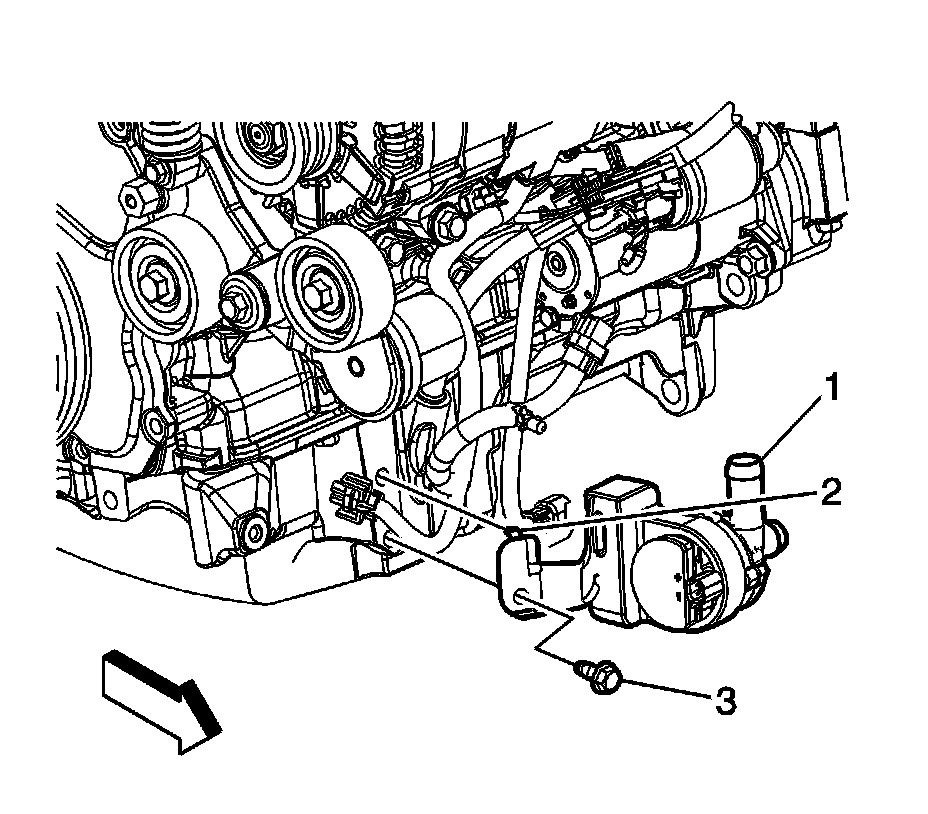 1
2
3