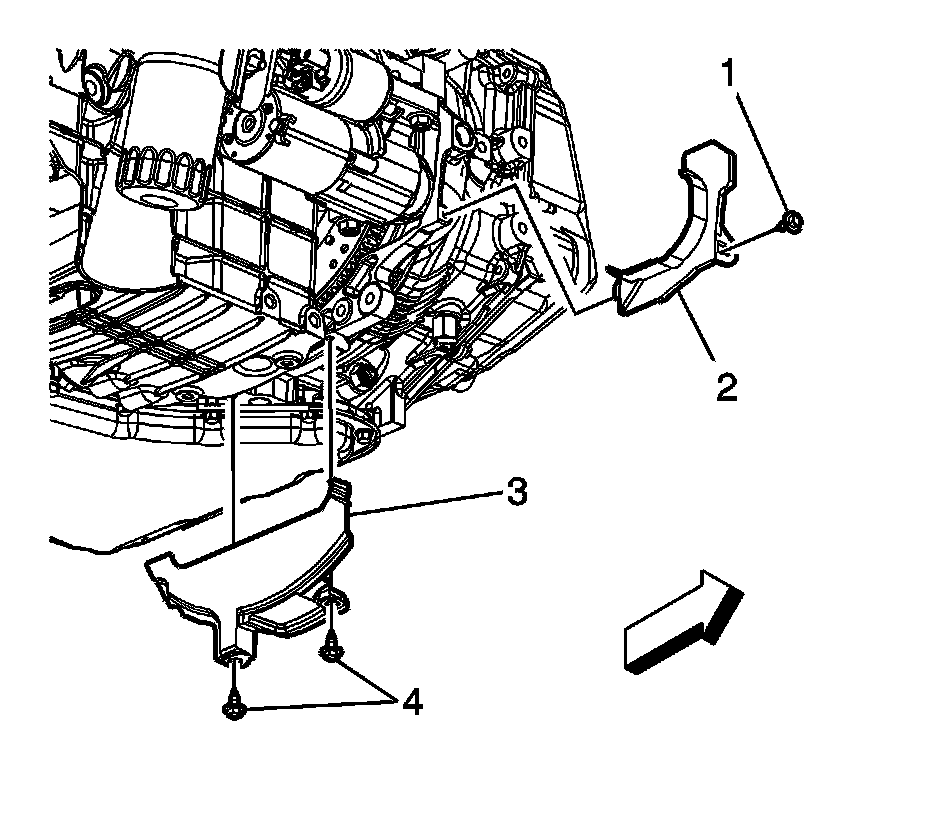 1
2
3
4