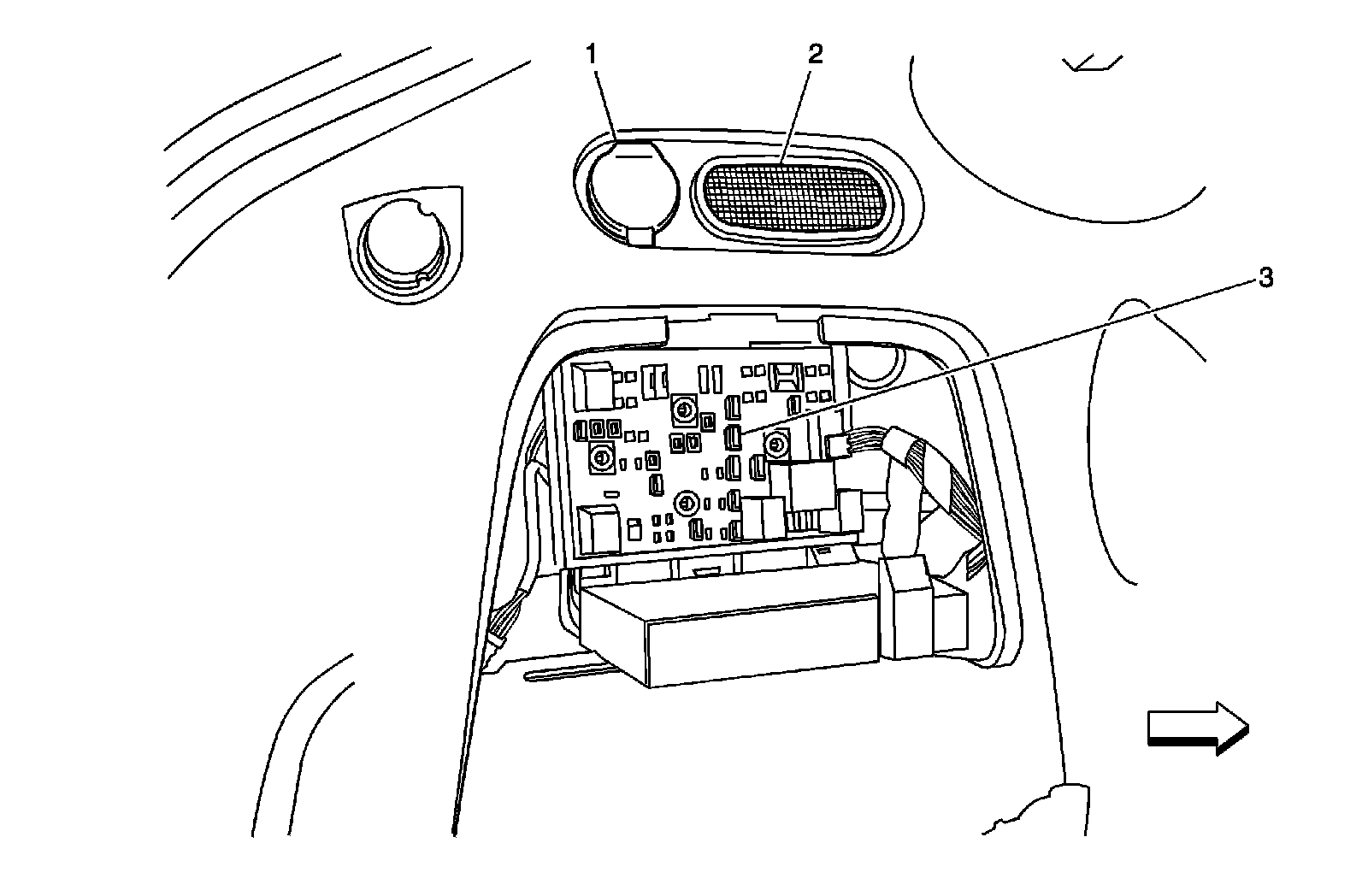 1
2
3