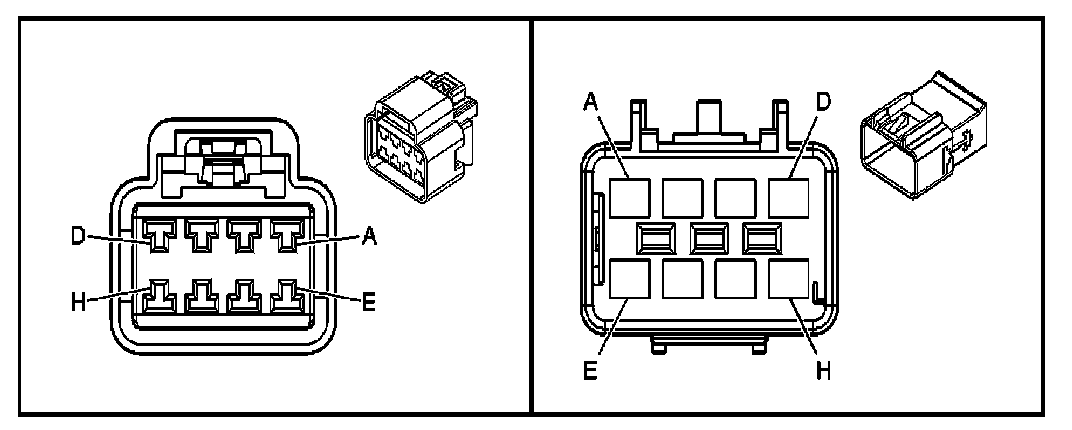 D
A
H
E

A
D
E
H